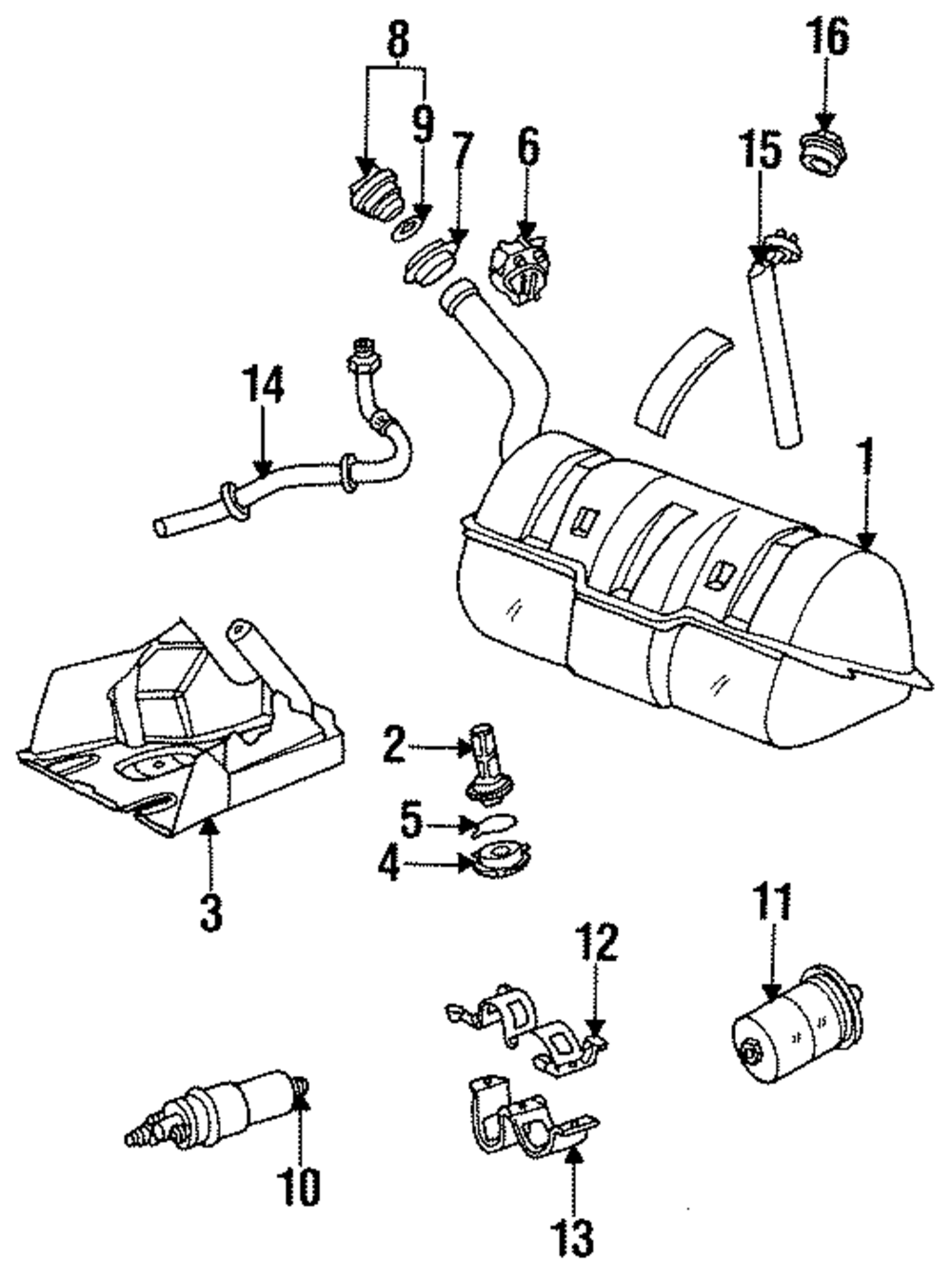 8
9
7
6
16
15
14
1
2
5
4
3
11
12
10
13