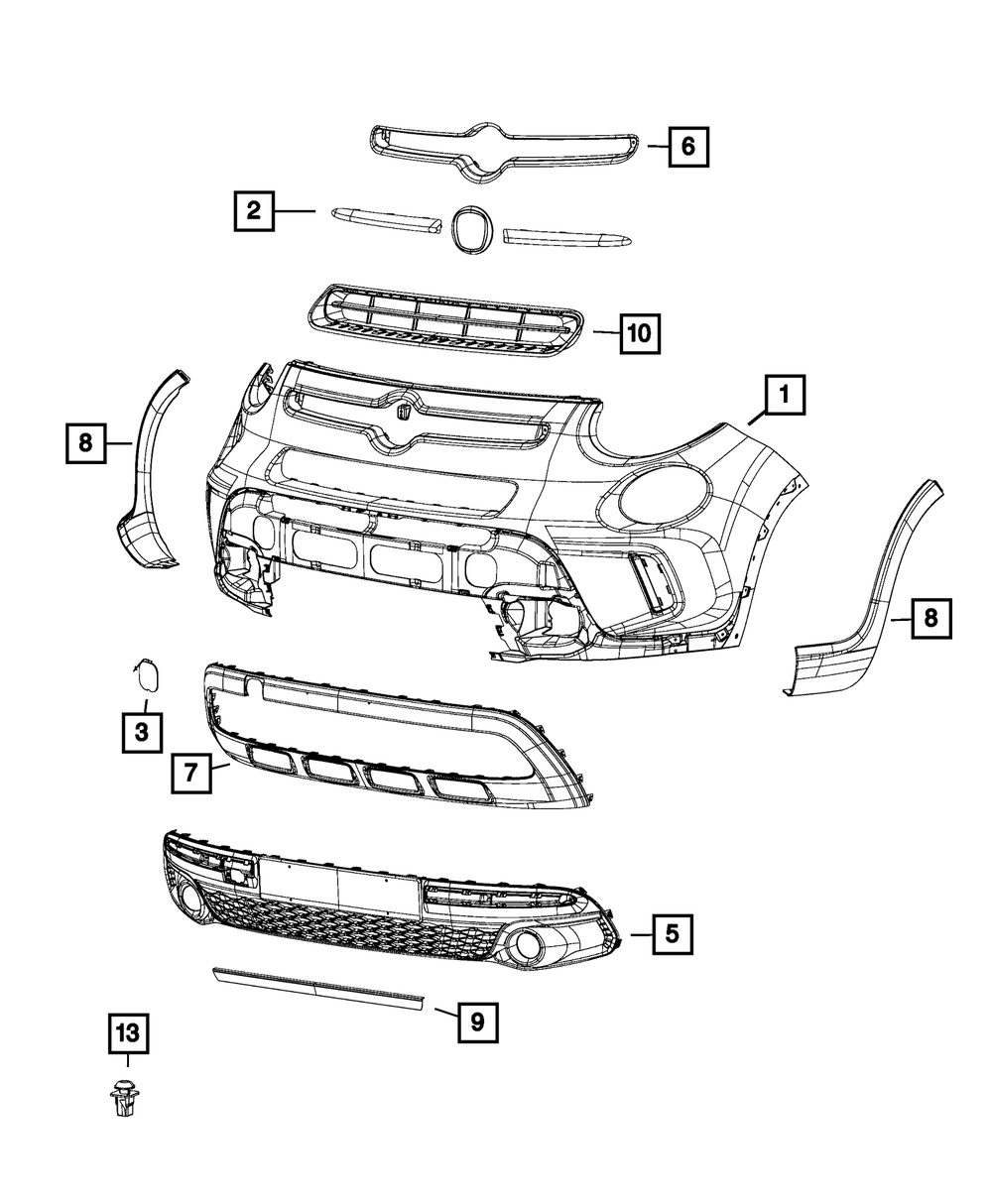 6
2
10
1
8
8
3
7
5
9
13