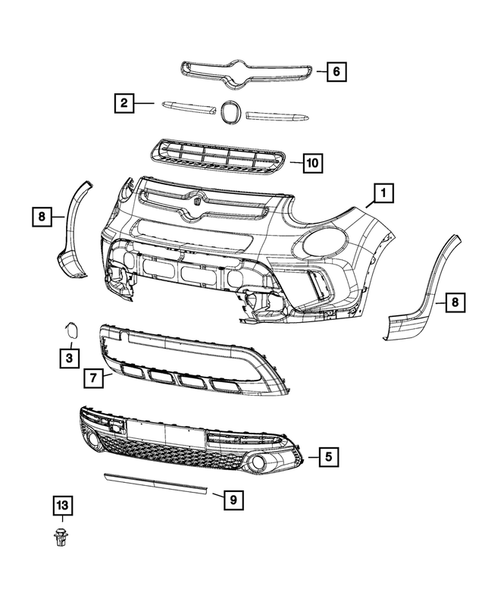 6
2
10
1
8
8
3
7
5
9
13