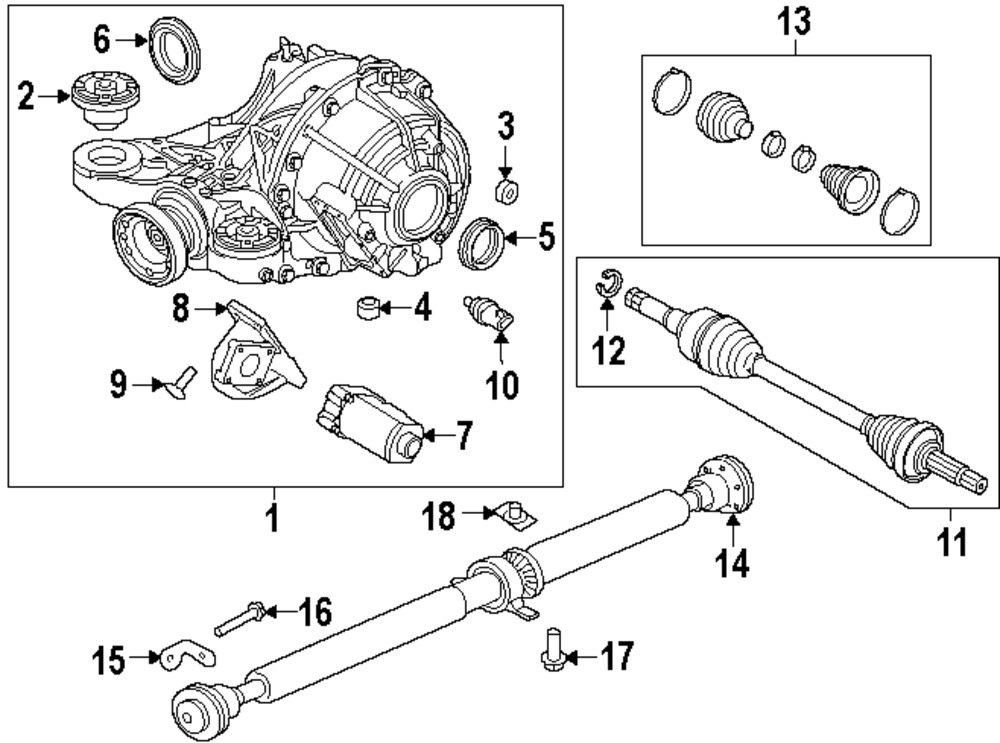 6
2
3
5
8
4
10
9
7
1
13
12
11
18
14
16
15
17