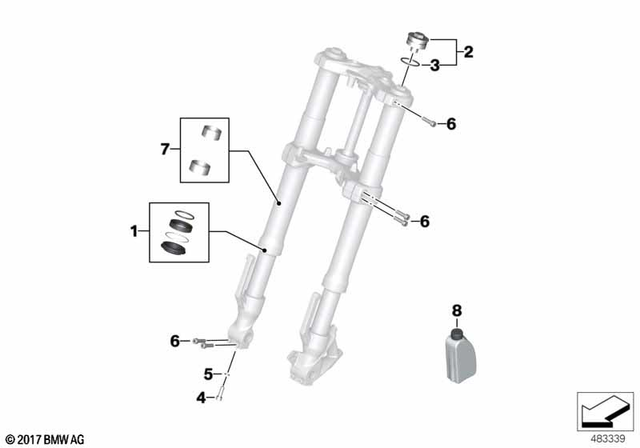 2
3
6
7
6
1
8
6
5
4
© 2017 BMW AG
483339