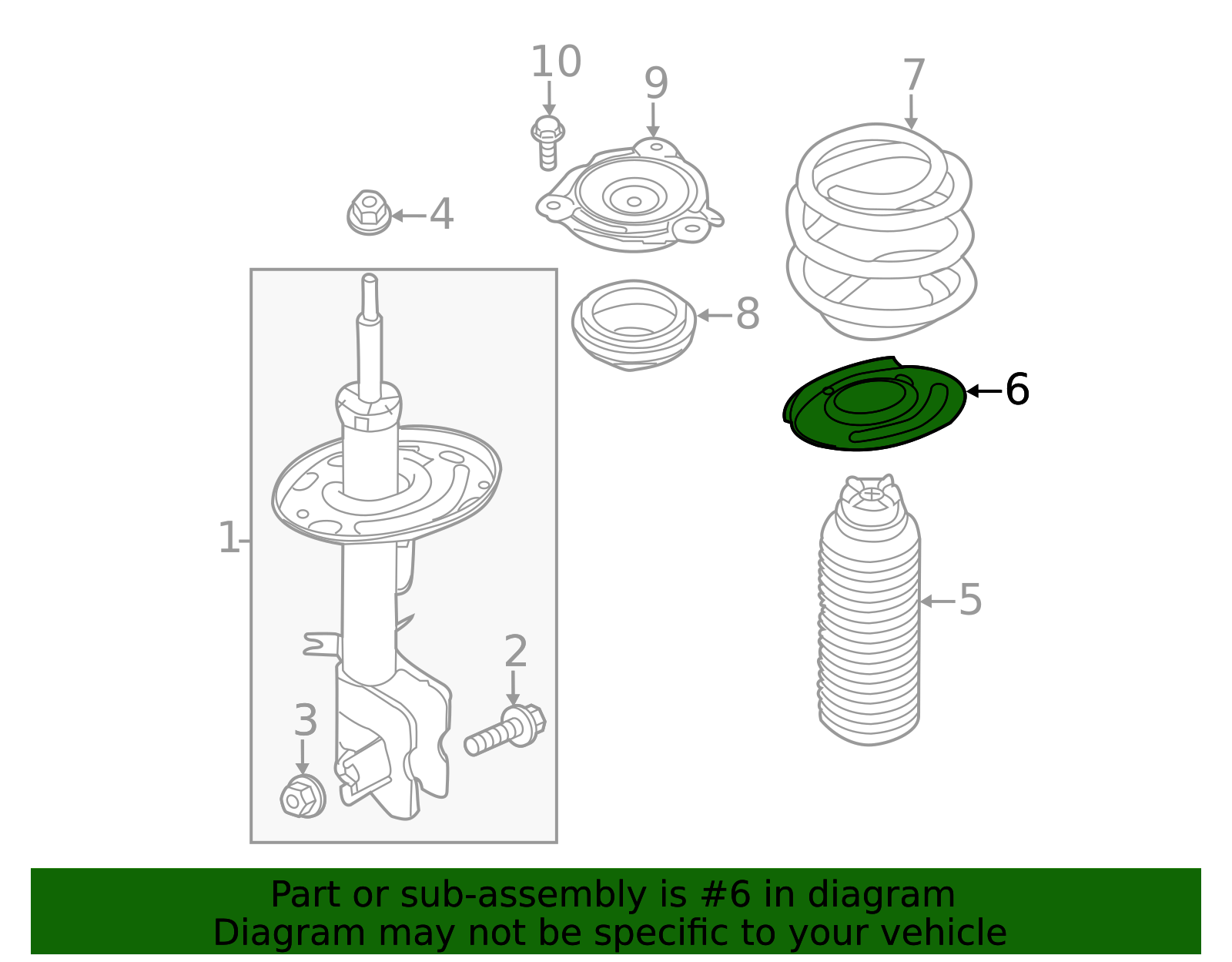 10
9
7
4
8
6
1
5
2
3

Part or sub-assembly is #6 in diagram
Diagram may not be specific to your vehicle