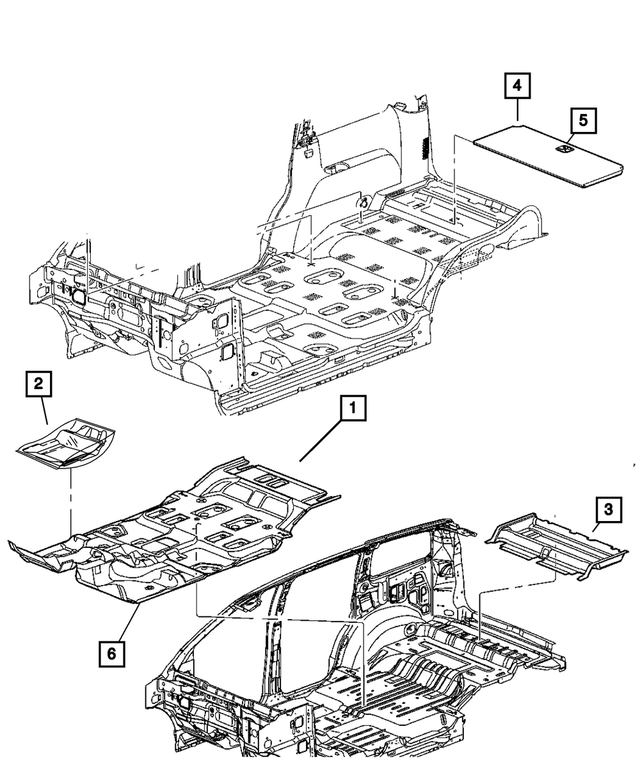 4
5
2
1
3
6