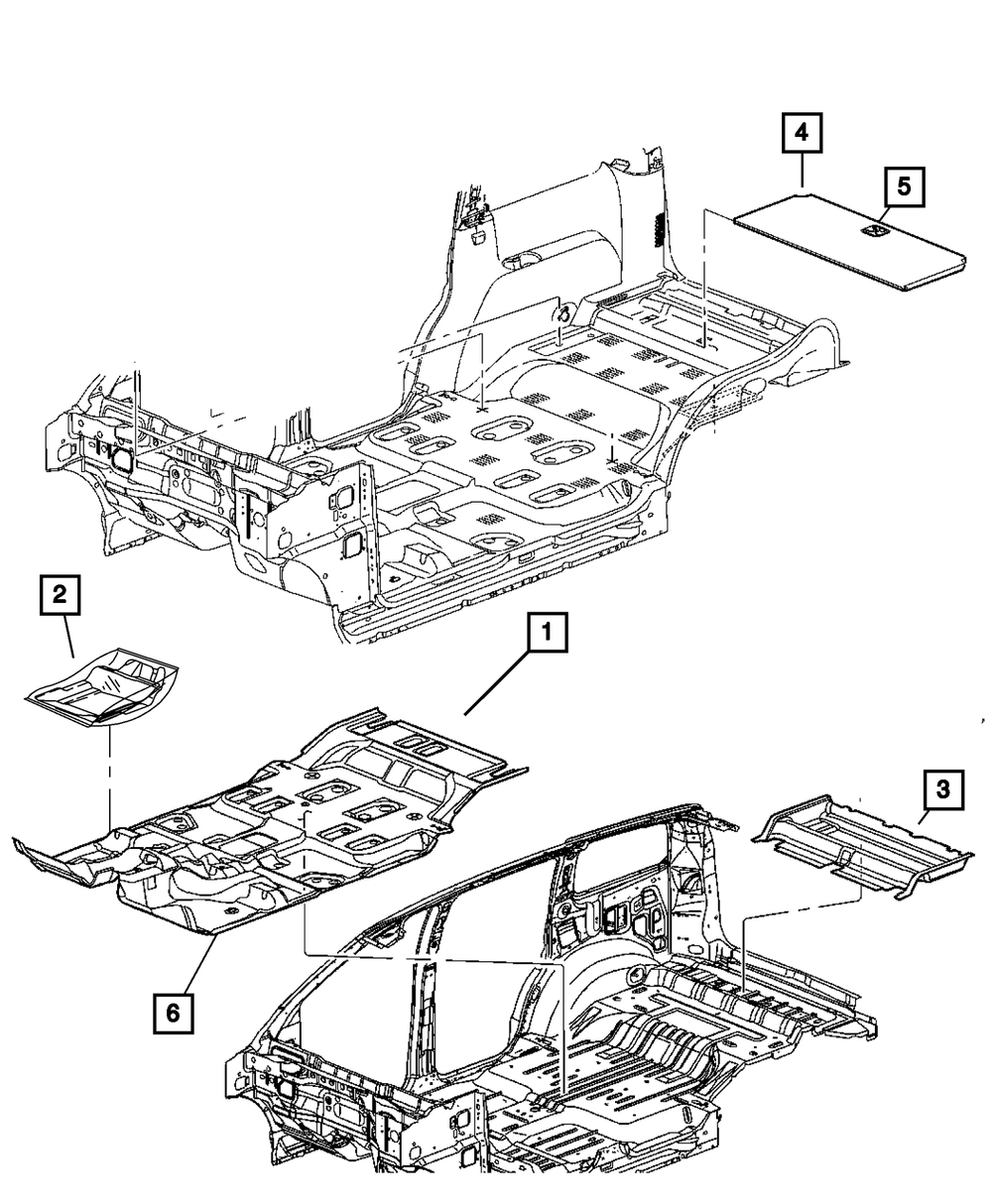 4
5
2
1
3
6