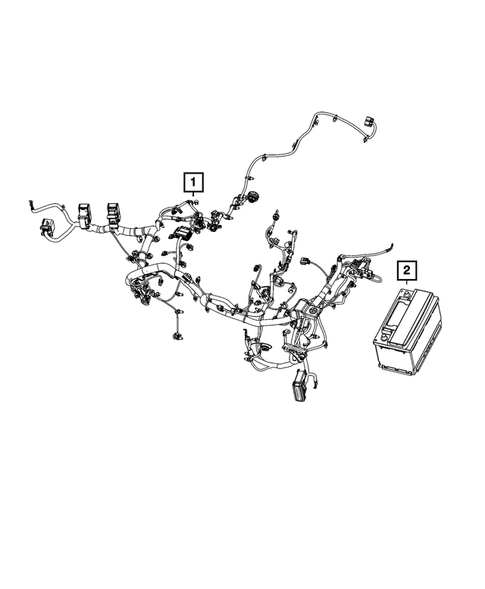 1
2