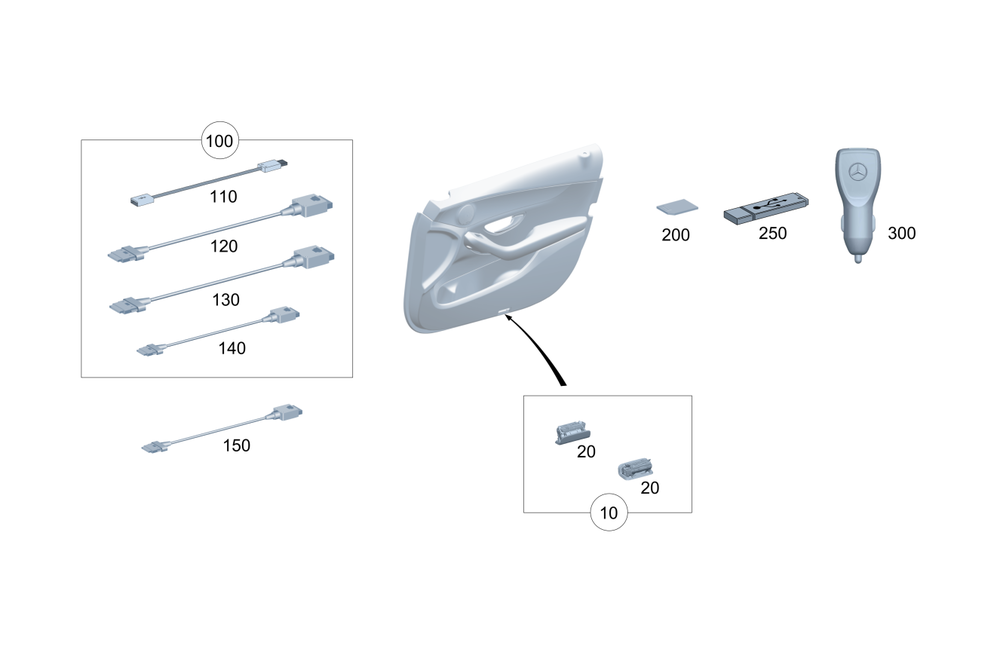 100
110
120
130
140
150
200
250
300
20
20
10