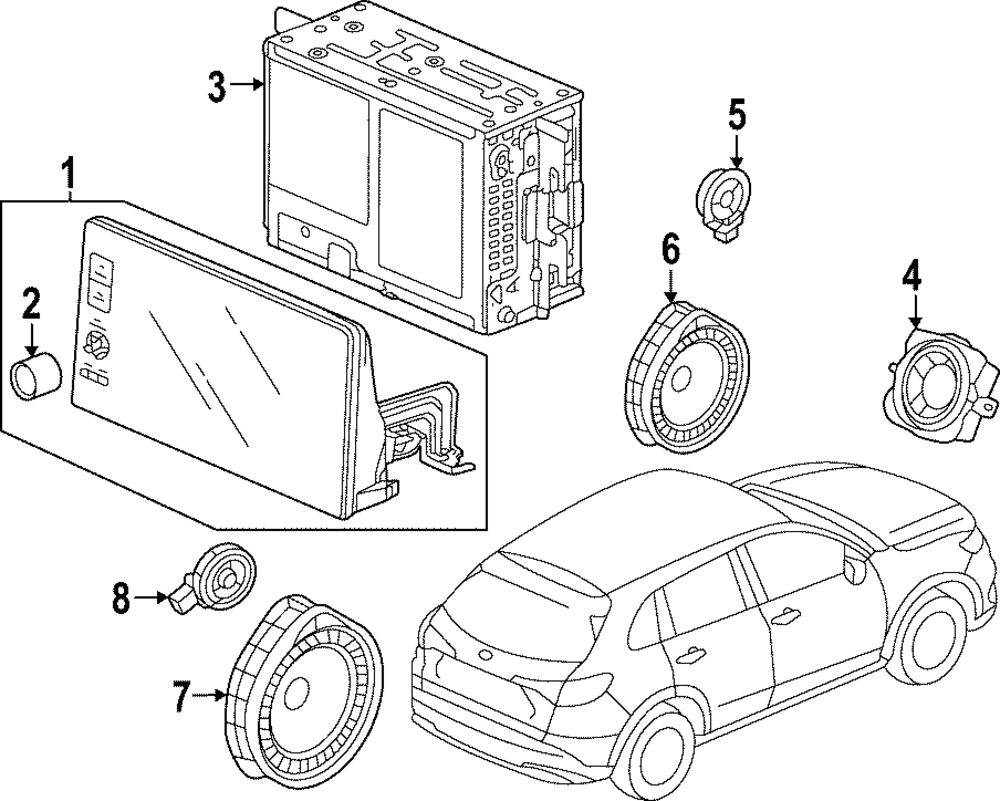 3
5
1
6
4
2
8
7