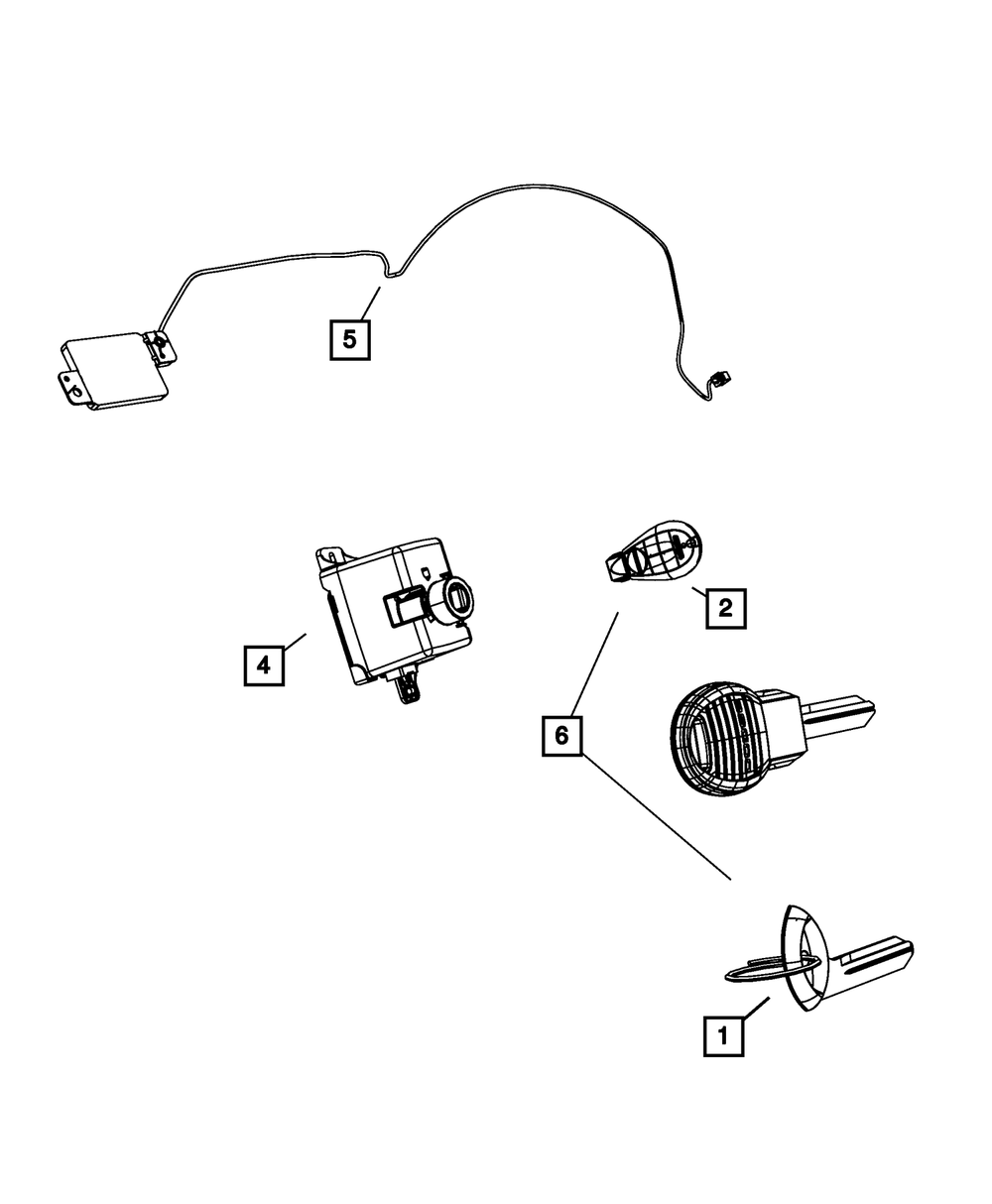 5

4

2

6

1