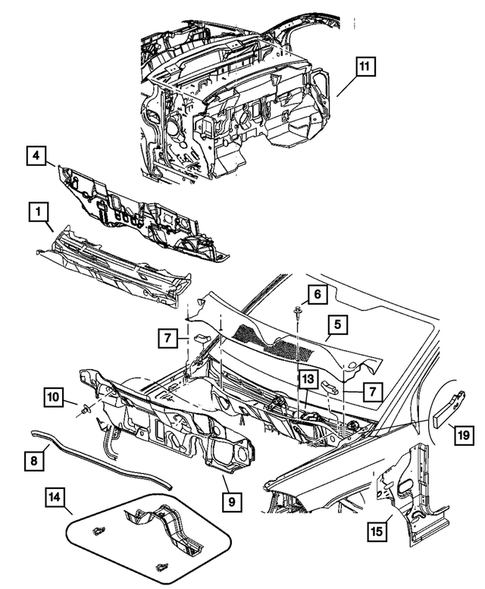 11

4

1

6

5

7

13

7

10

19

8

9

14

15