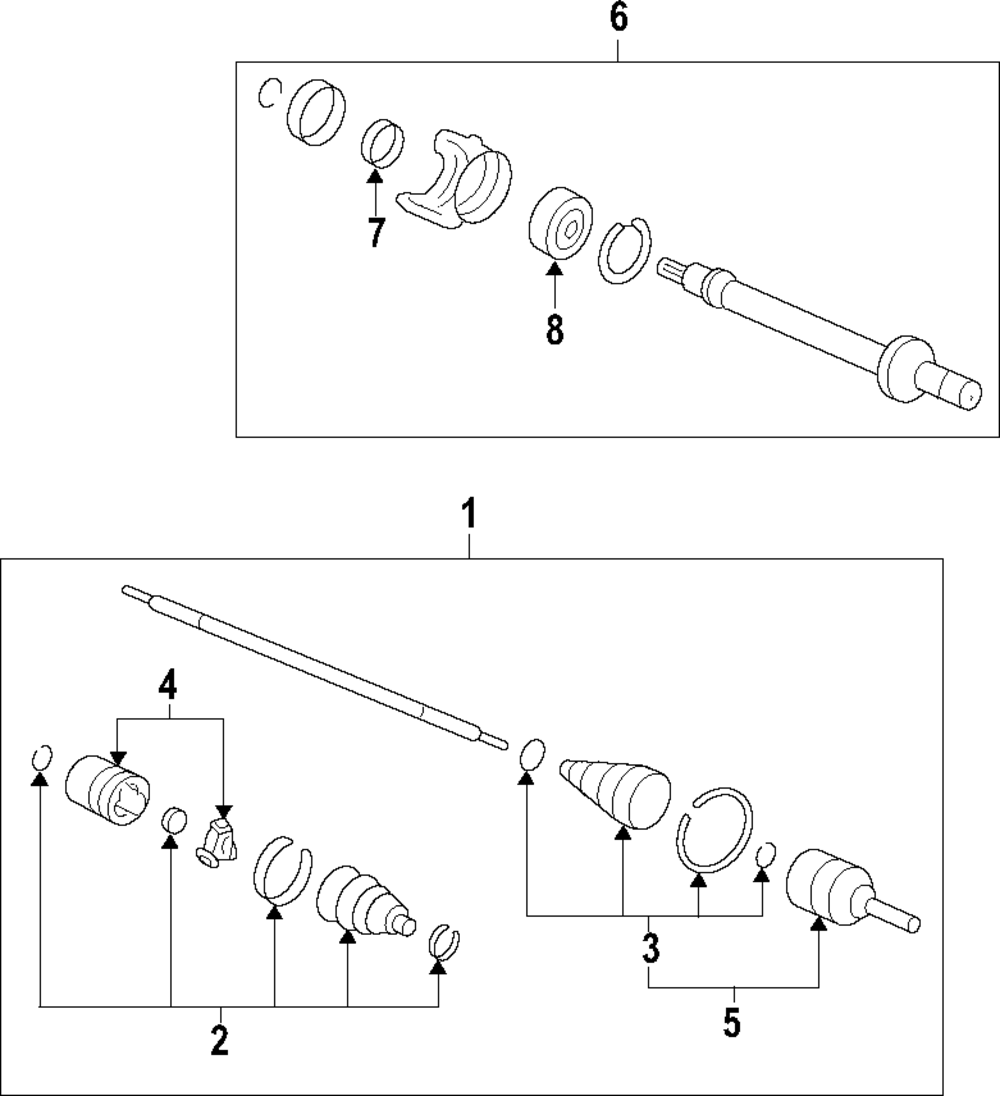 6
7
8
1
4
3
2
5