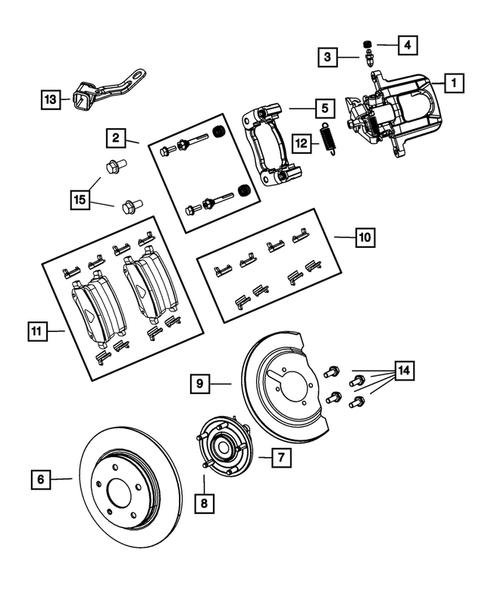 4
3
1
13
5
2
12
15
10
11
9
14
7
6
8