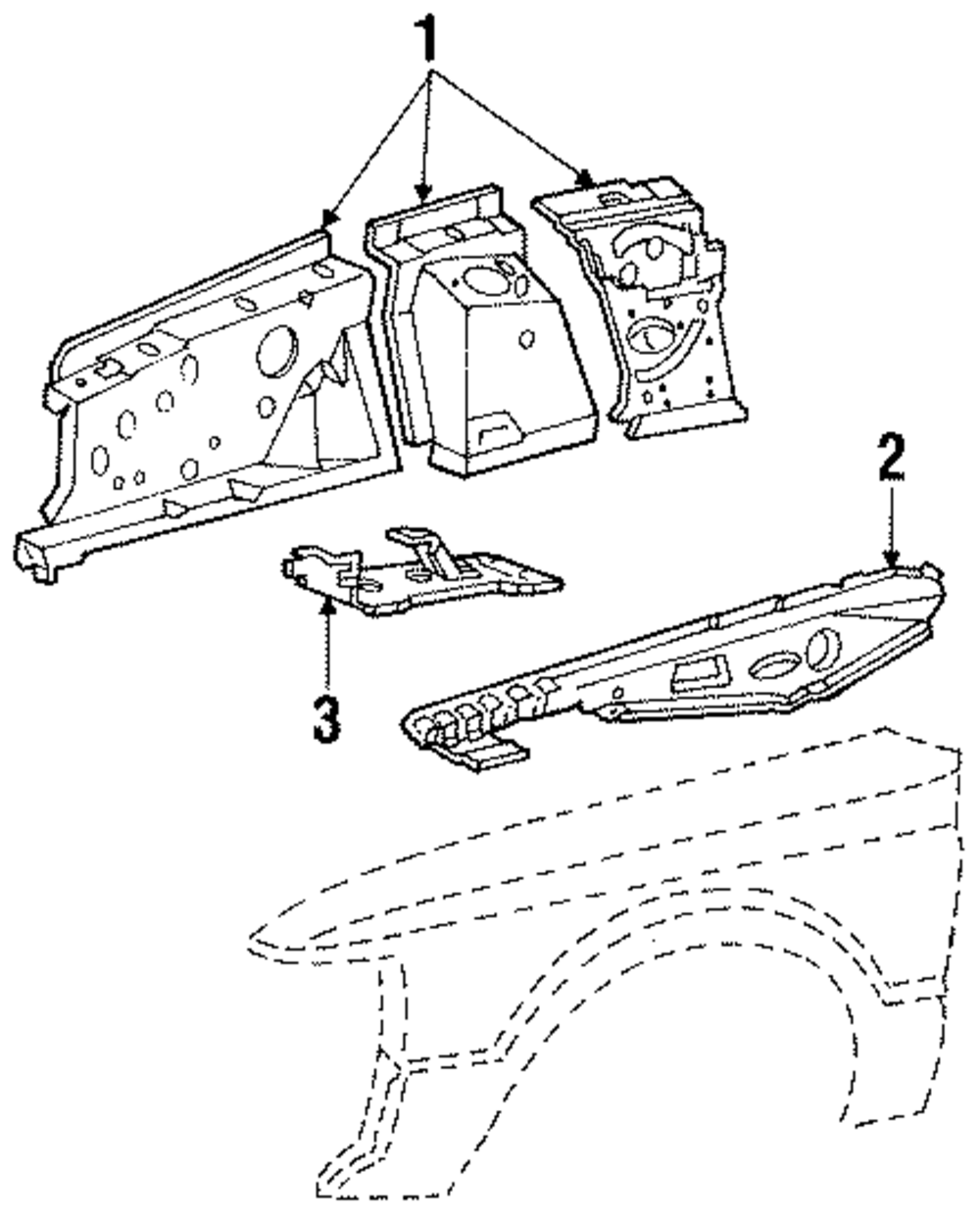 1
2
3