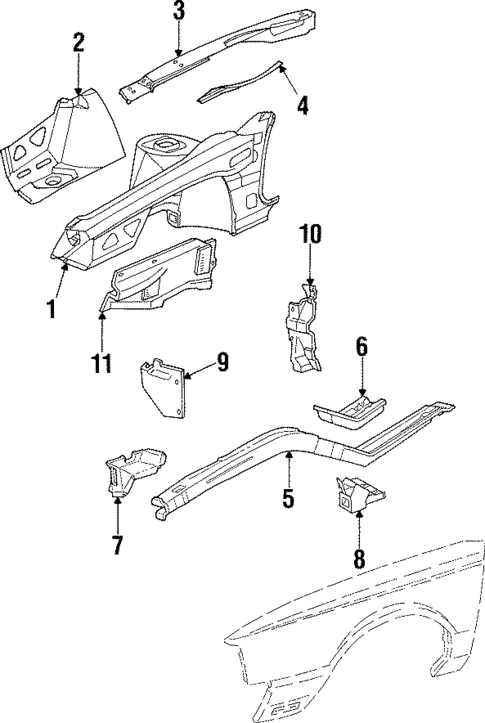 3
2
4
10
1
11
9
6
5
7
8