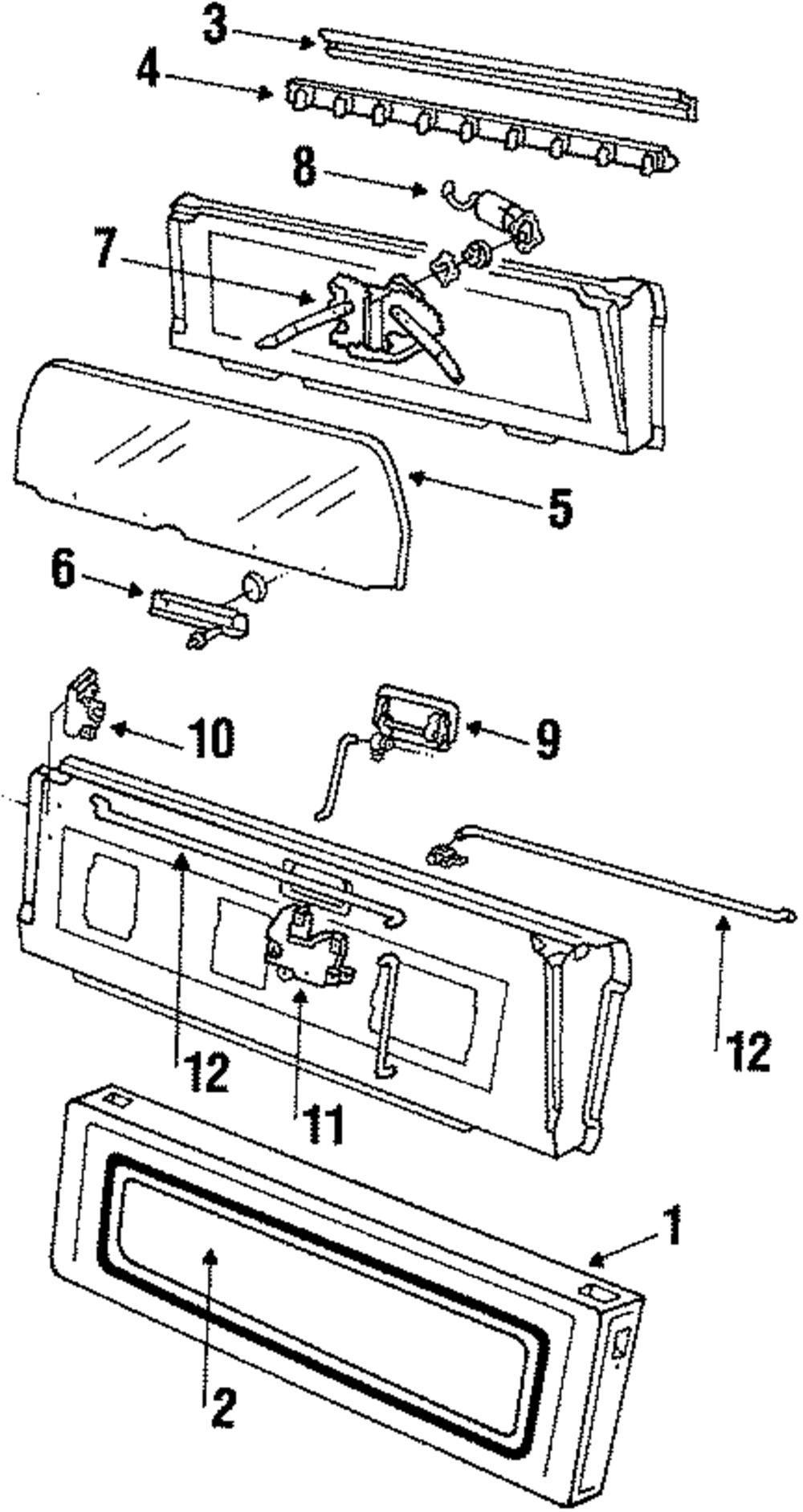 3
4
8
7
5
6
10
9
12
12
11
1
2