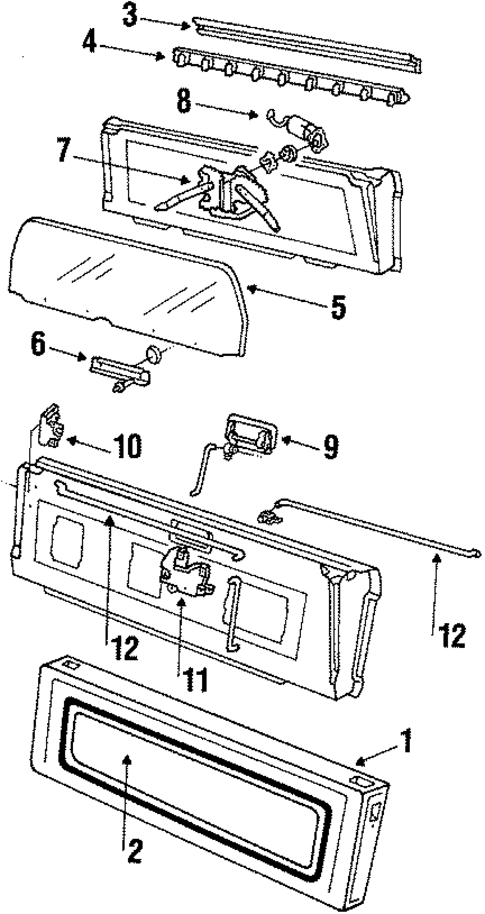 3
4
8
7
5
6
10
9
12
11
12
1
2