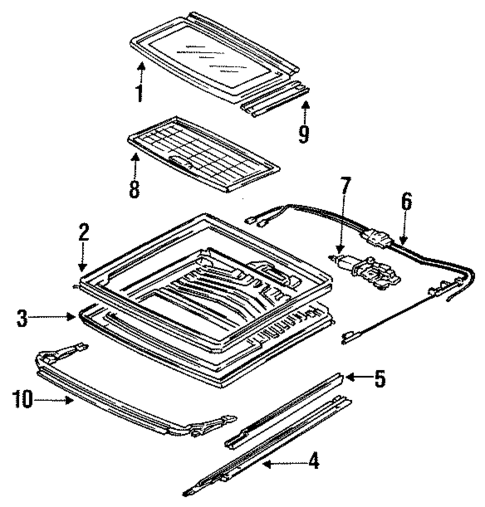 1
9
8
7
6
2
3
5
10
4