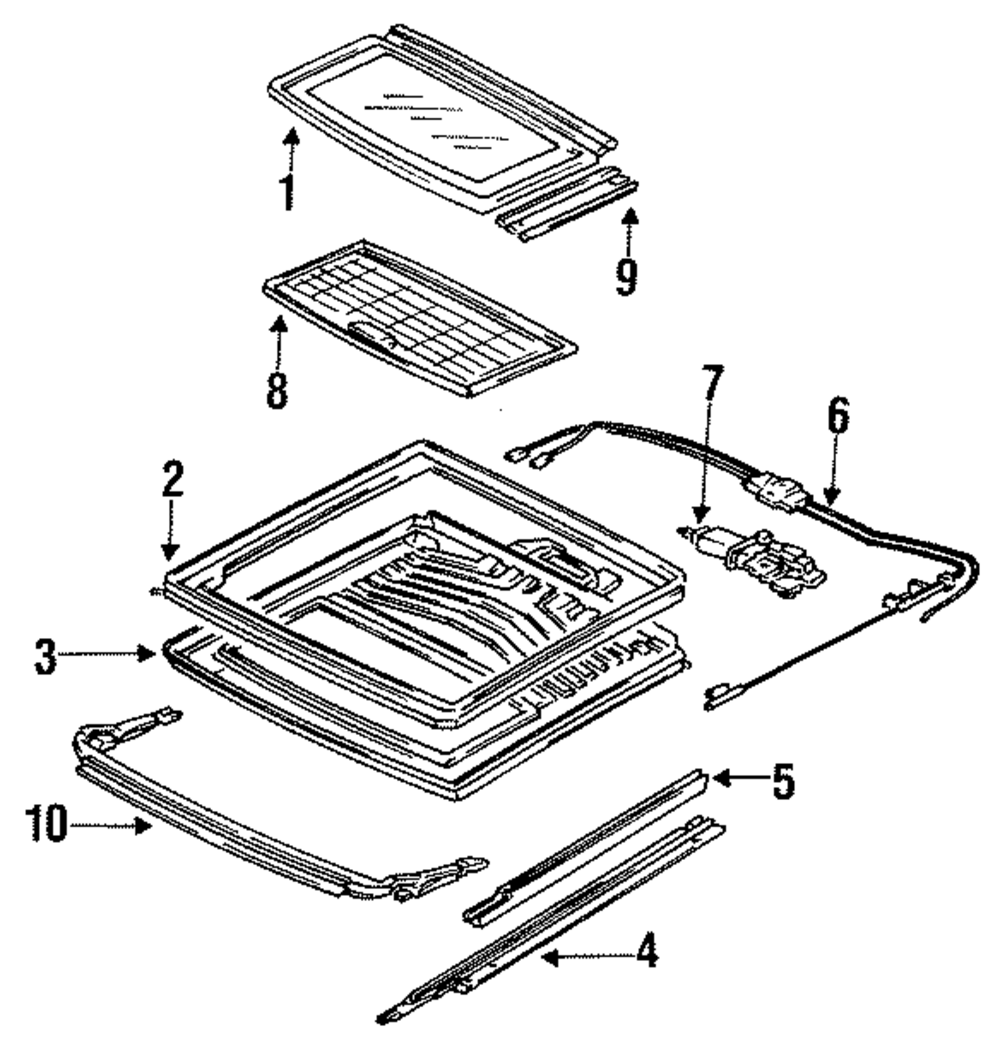 1
9
8
7
6
2
3
5
10
4