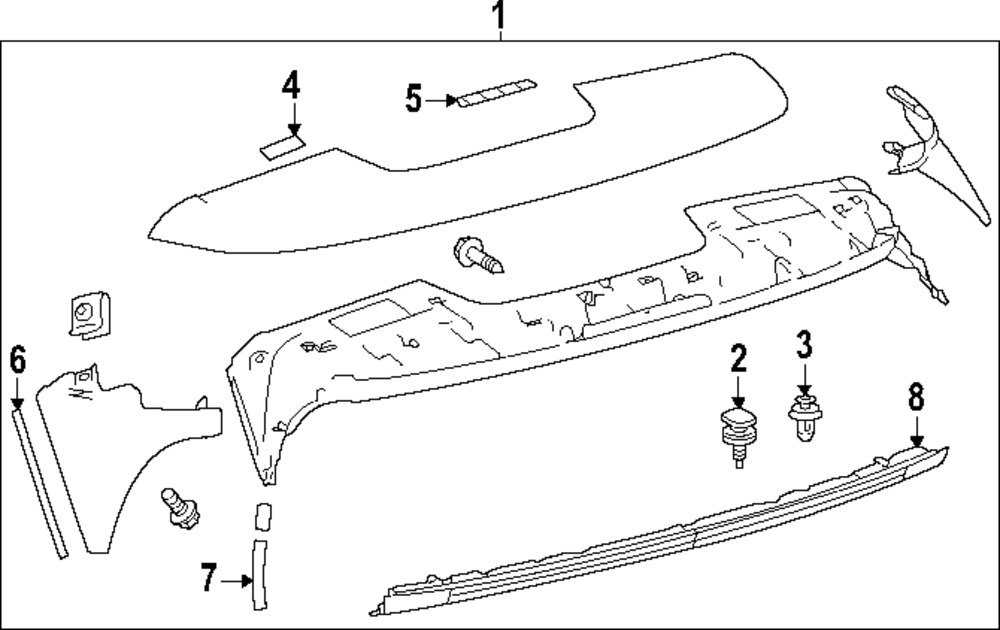 1
4
5
6
2
3
8
7