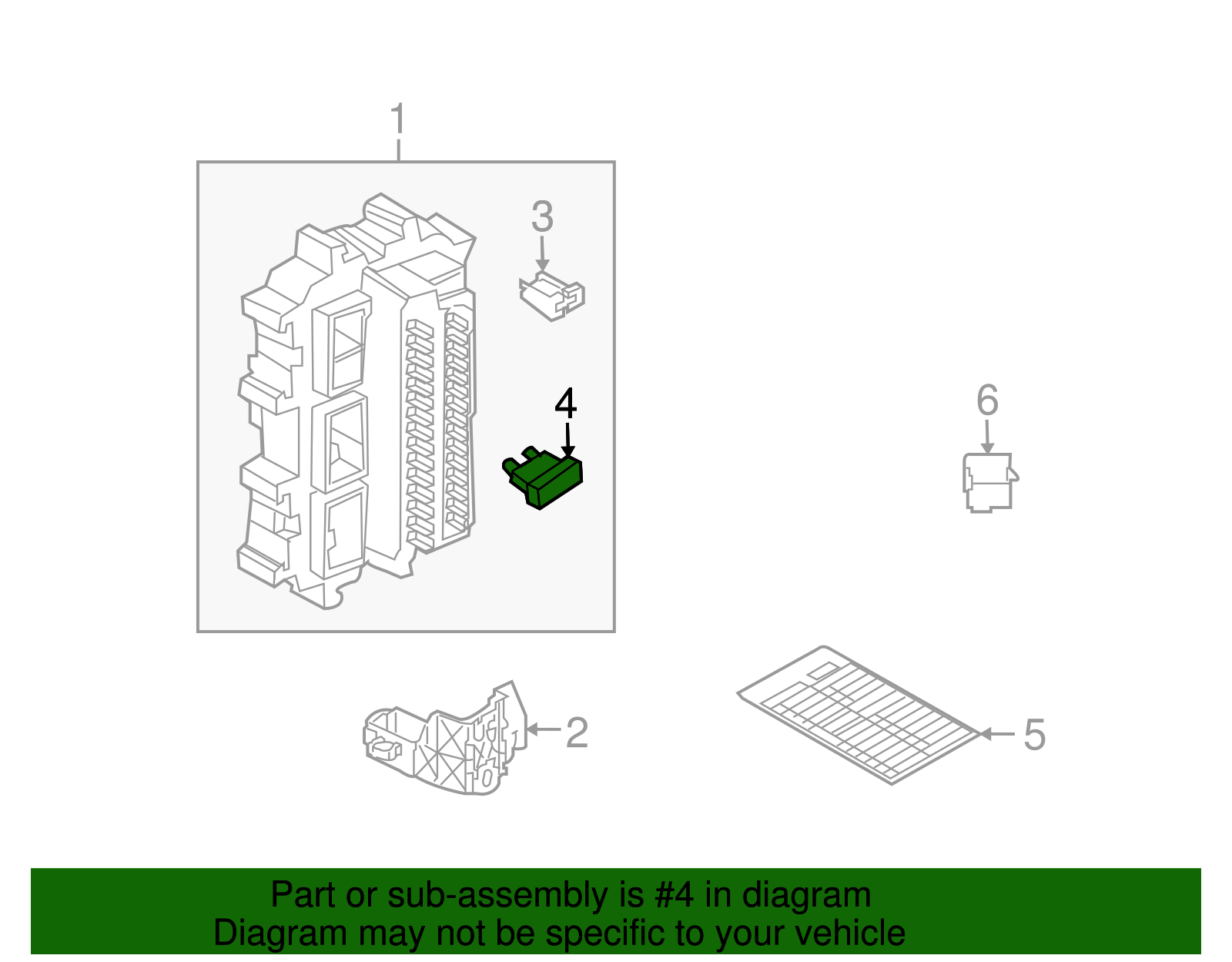 1
3
4
6
2
5
Part or sub-assembly is #4 in diagram
Diagram may not be specific to your vehicle