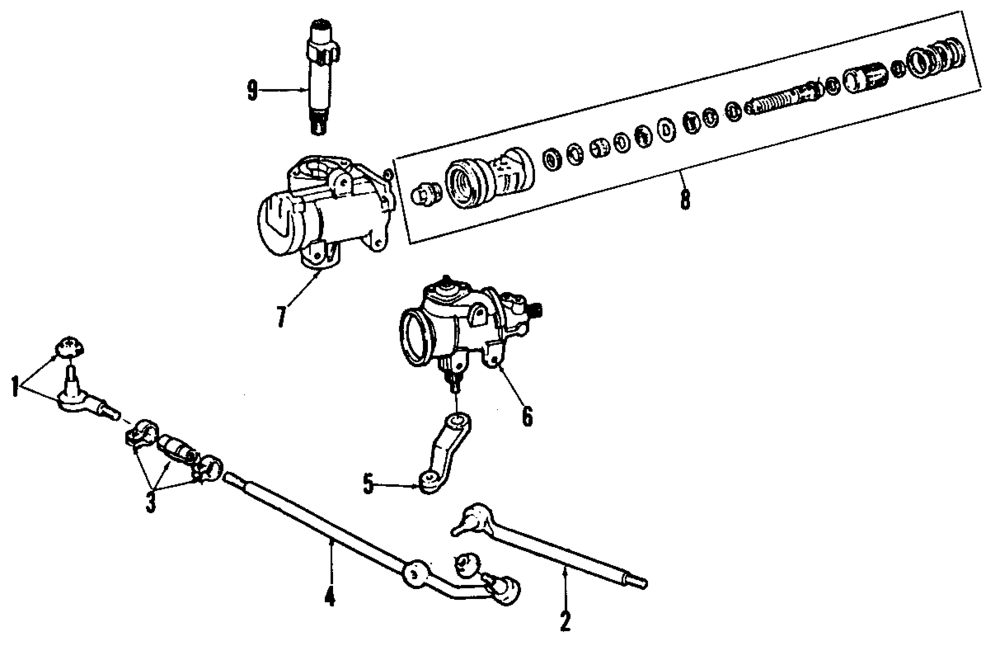 9
8
7
6
1
3
5
4
2