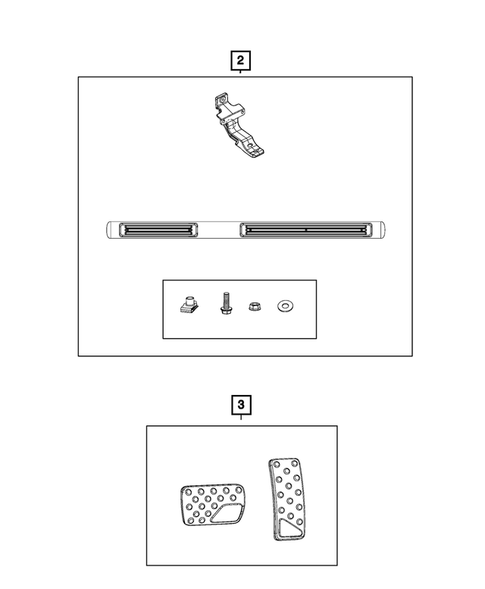 2

3