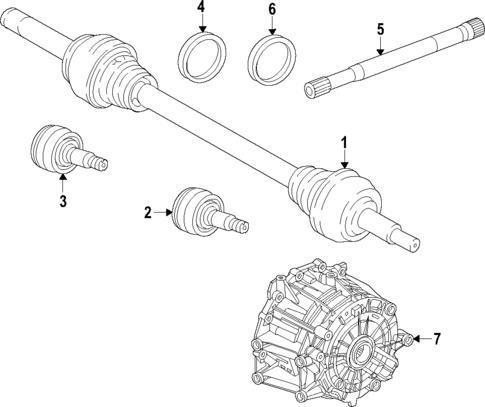 4
6
5
1
3
2
7