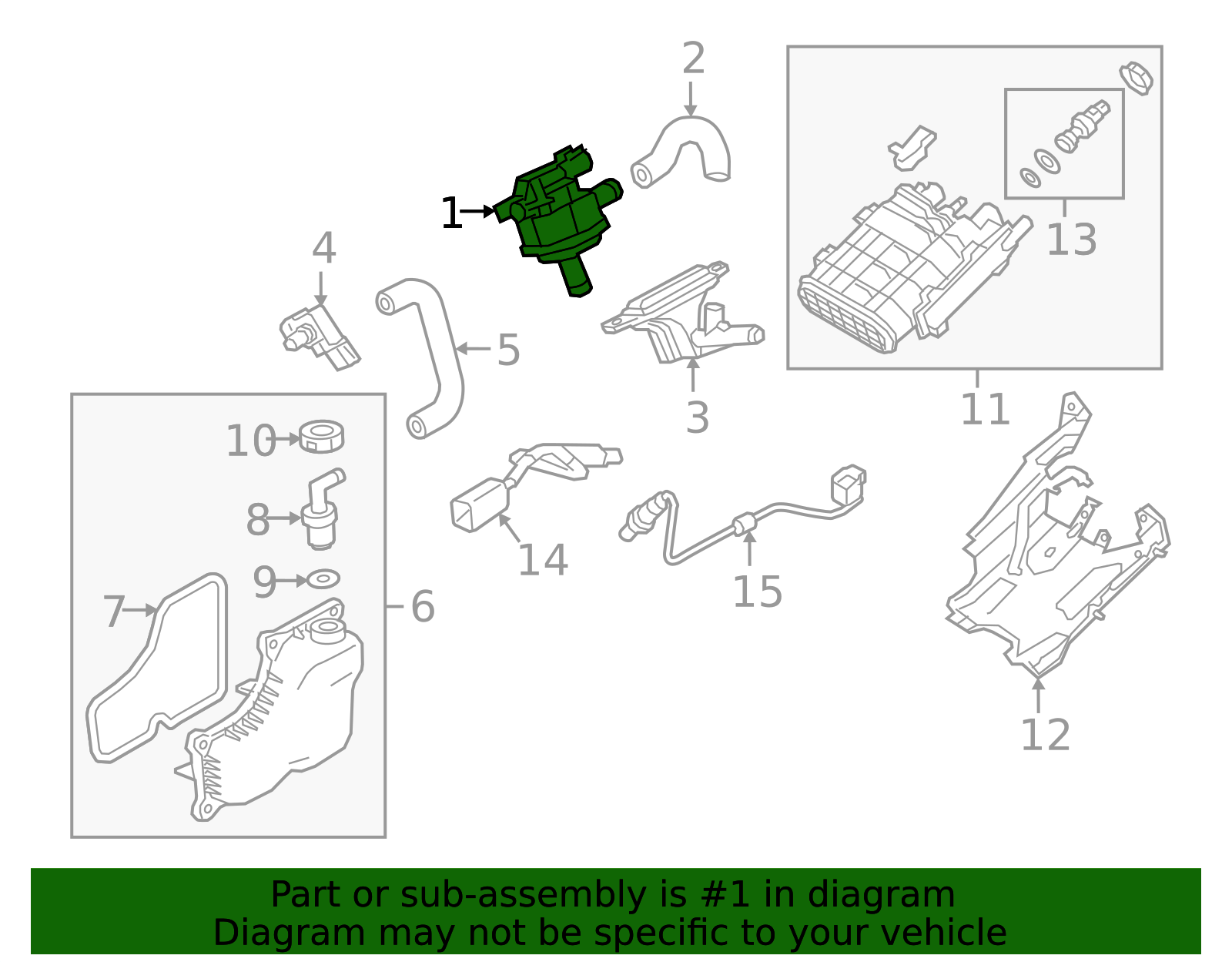 2
1
4
5
3
13
11
10
8
9
7
6
14
15
12

Part or sub-assembly is #1 in diagram
Diagram may not be specific to your vehicle