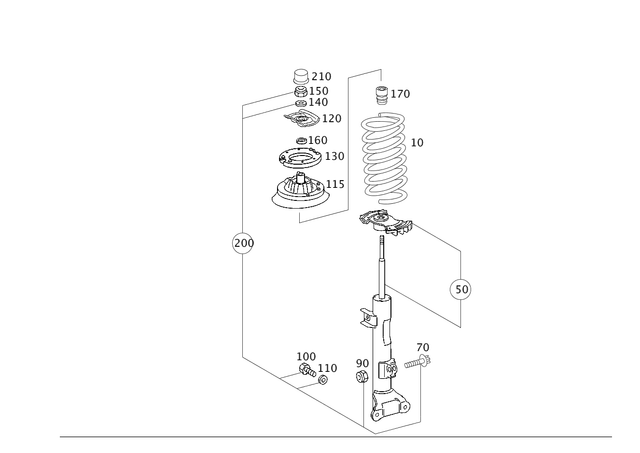 210
150
140
120
160
130
115
170
10
200
50
100
110
90
70