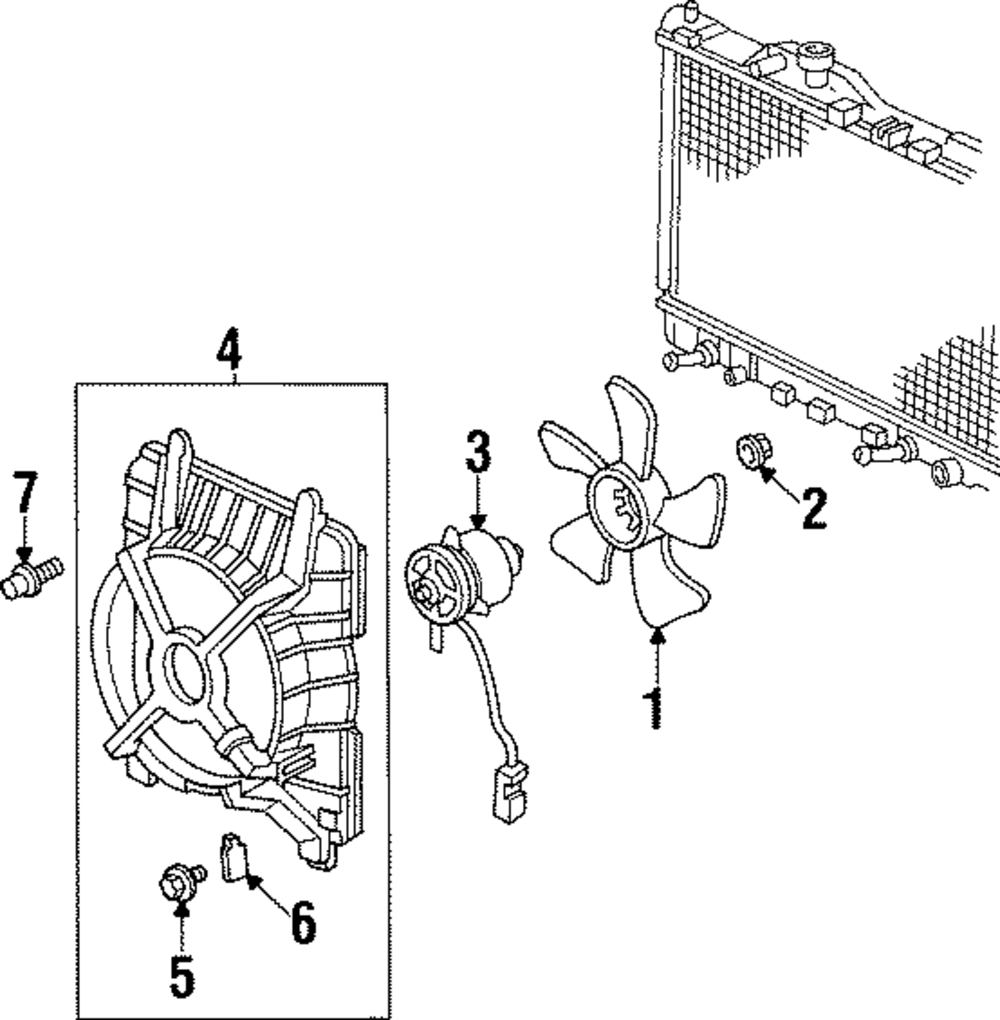 4
7
3
2
1
6
5