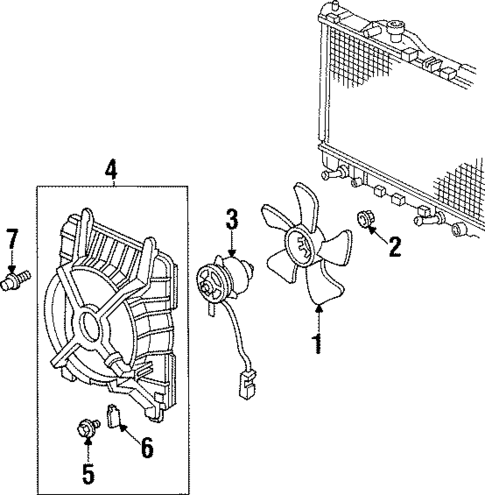 4
7
3
2
1
6
5