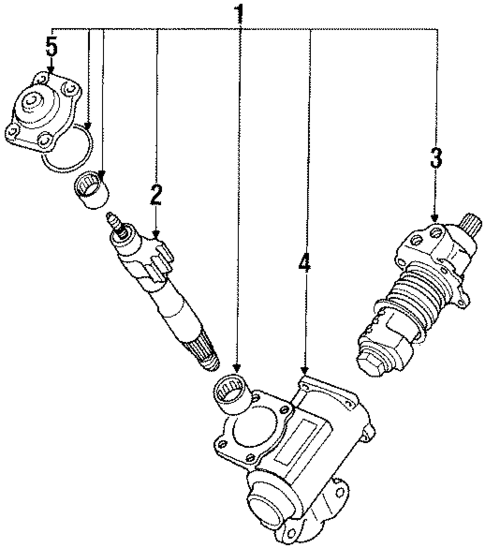 1
5
2
3
4