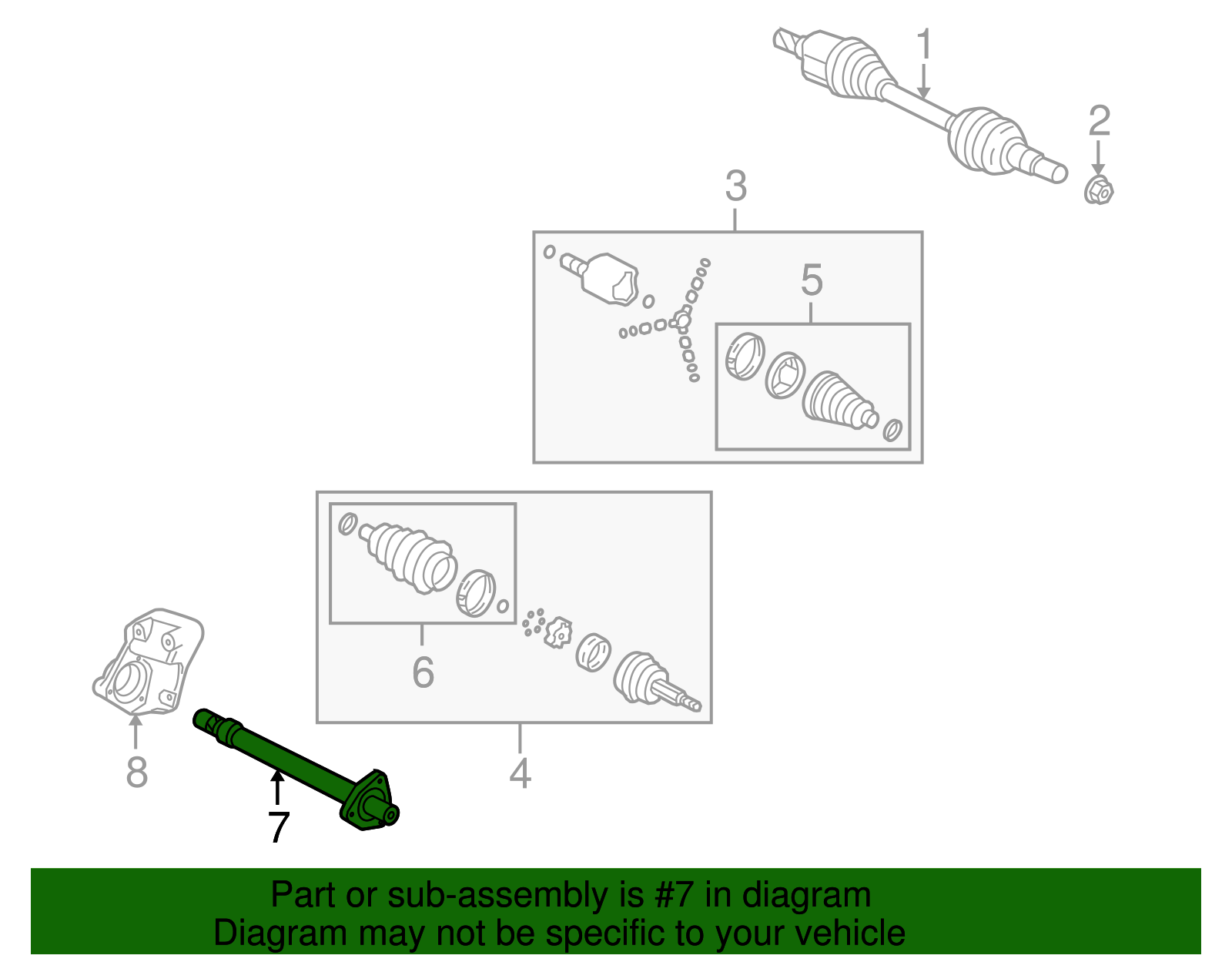 1
2
3
5
6
4
8
7

Part or sub-assembly is #7 in diagram
Diagram may not be specific to your vehicle