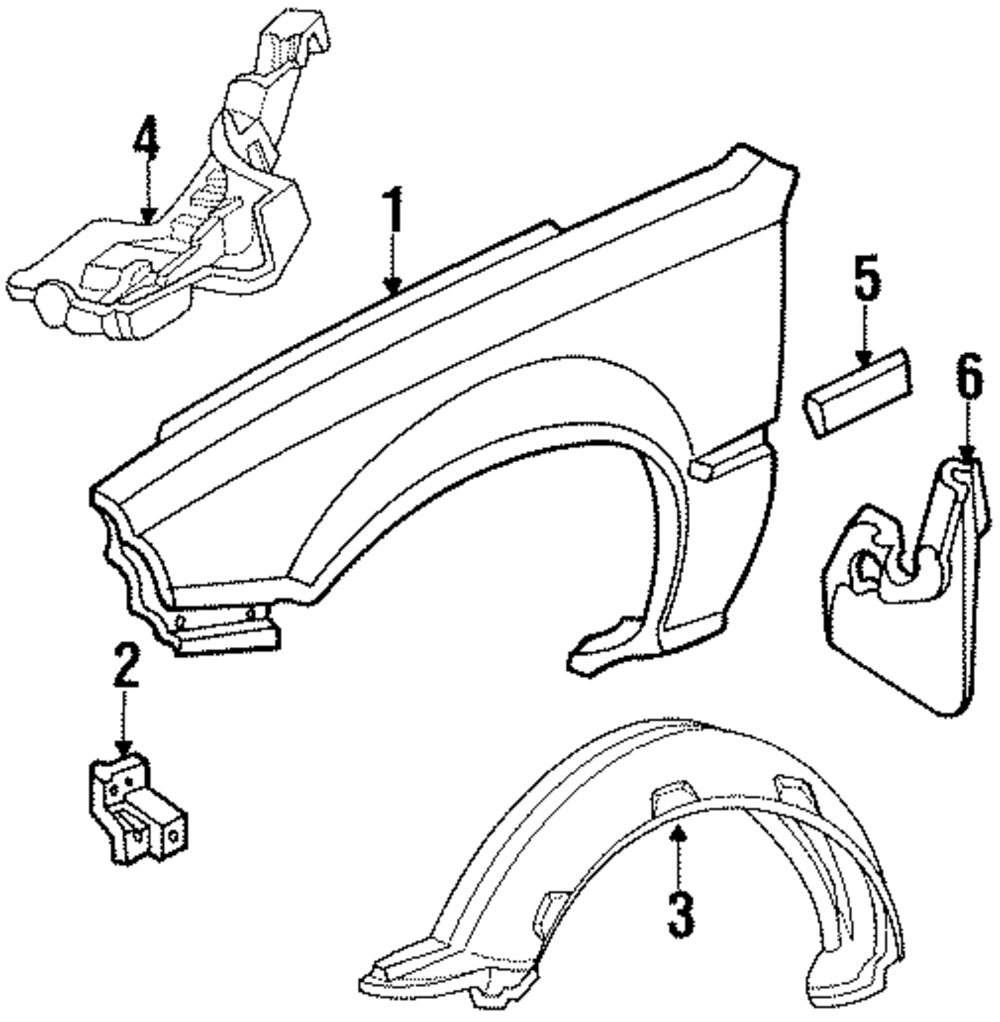 4
1
5
6
2
3