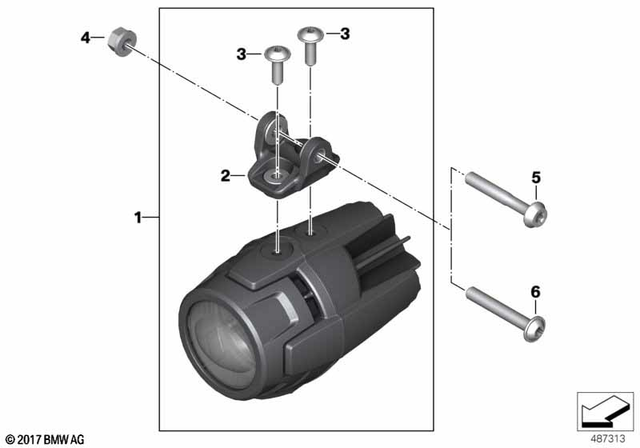 4
3
3
2
1
5
6
© 2017 BMW AG
487313