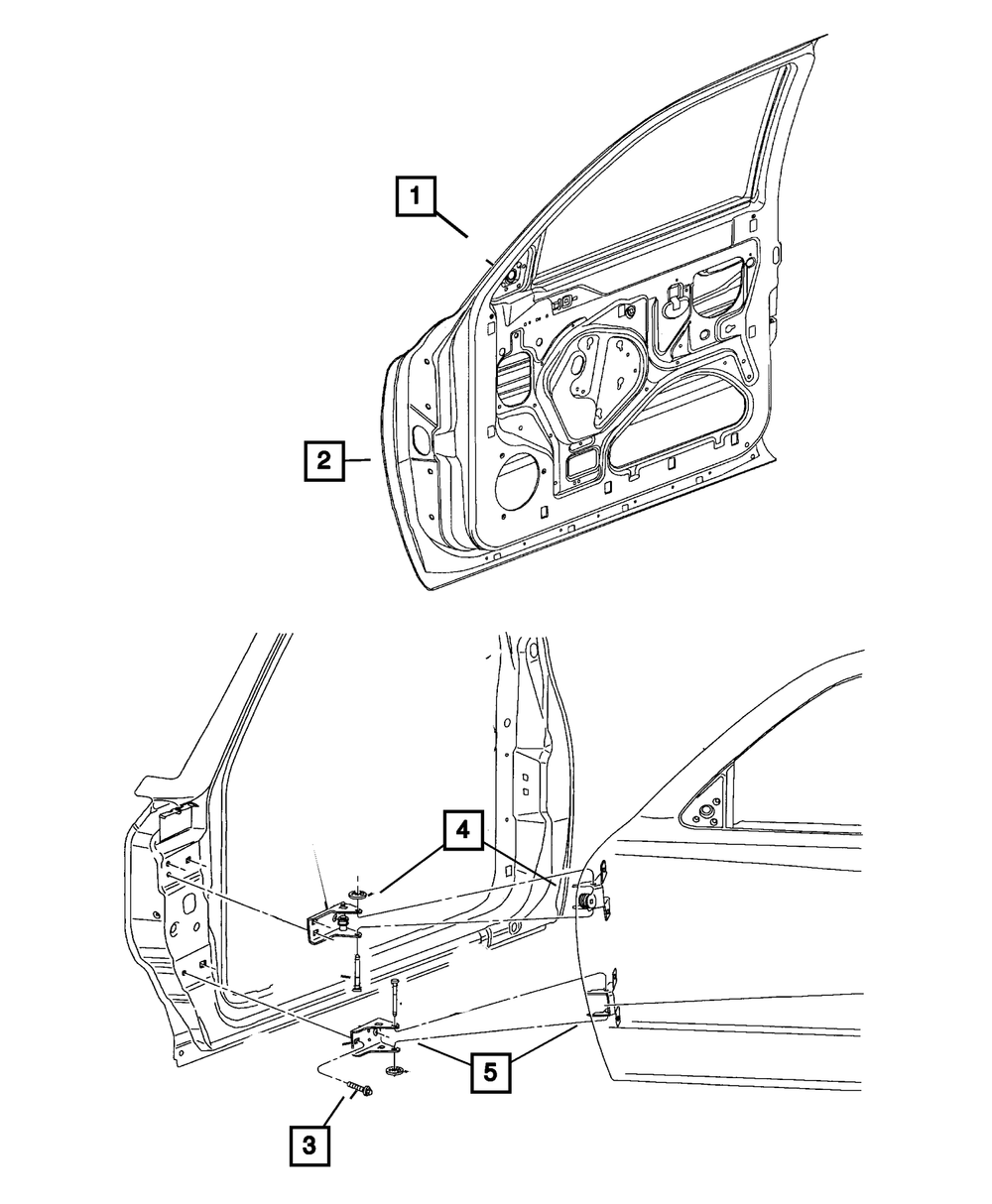 1
2
4
5
3