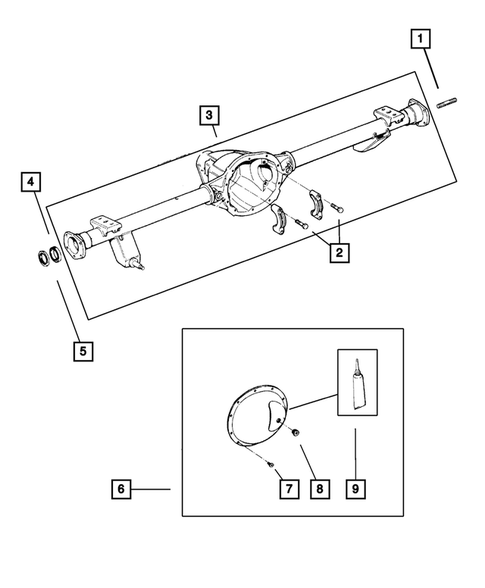 1
3
4
2
5
6
7
8
9