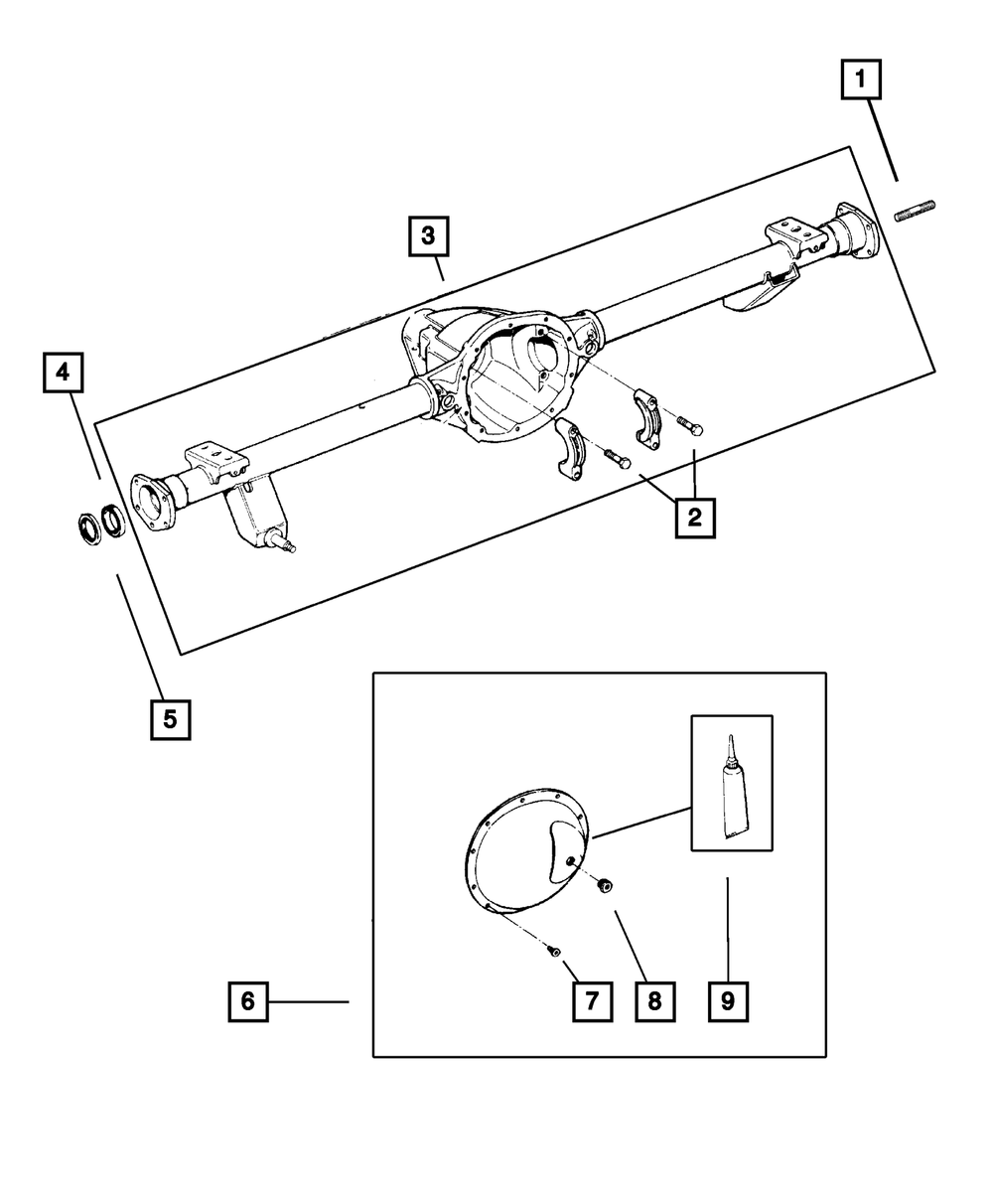 1
3
4
2
5
6
7
8
9