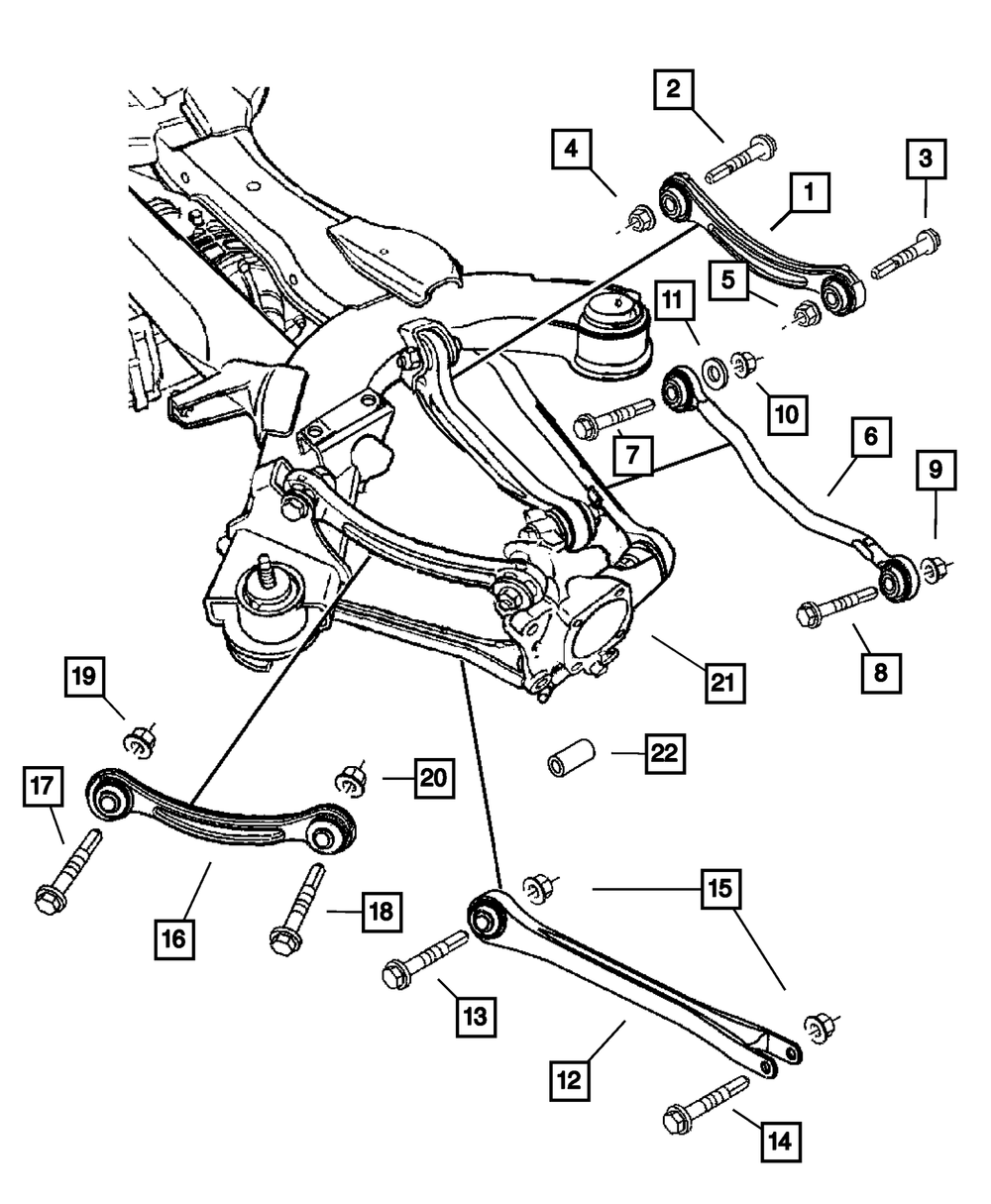 2
4
3
1
5
11
10
7
6
9
8
21
19
22
20
17
16
18
15
13
12
14