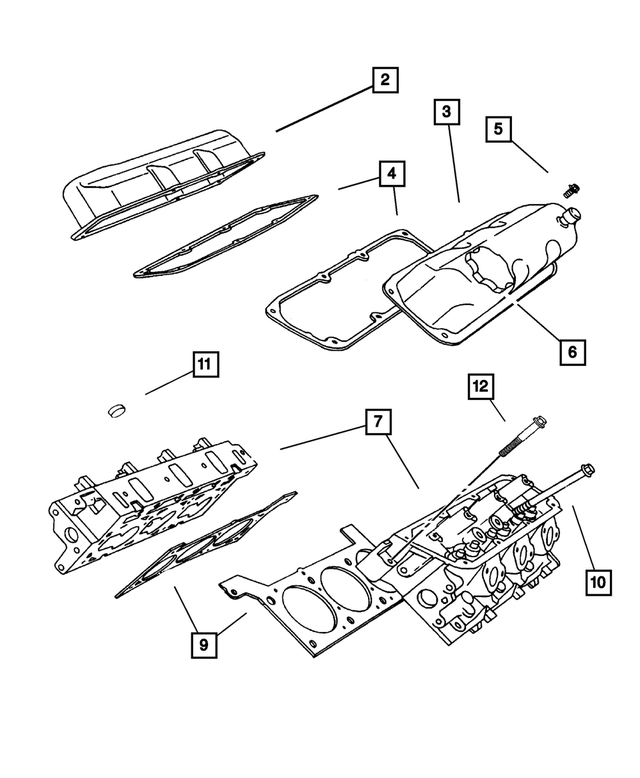 2
3
5
4
6
11
12
7
10
9