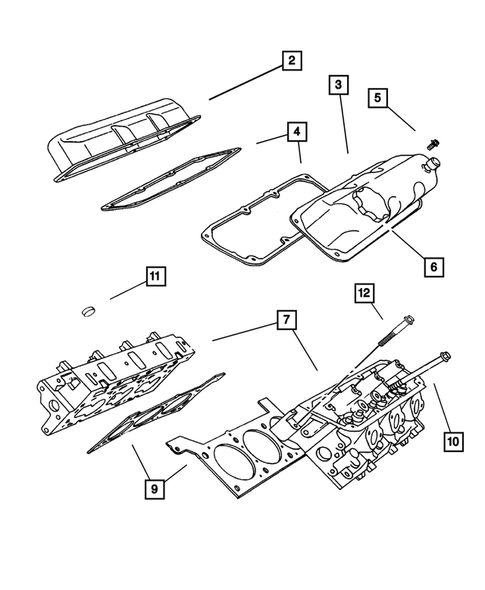 2
3
5
4
6
11
12
7
10
9