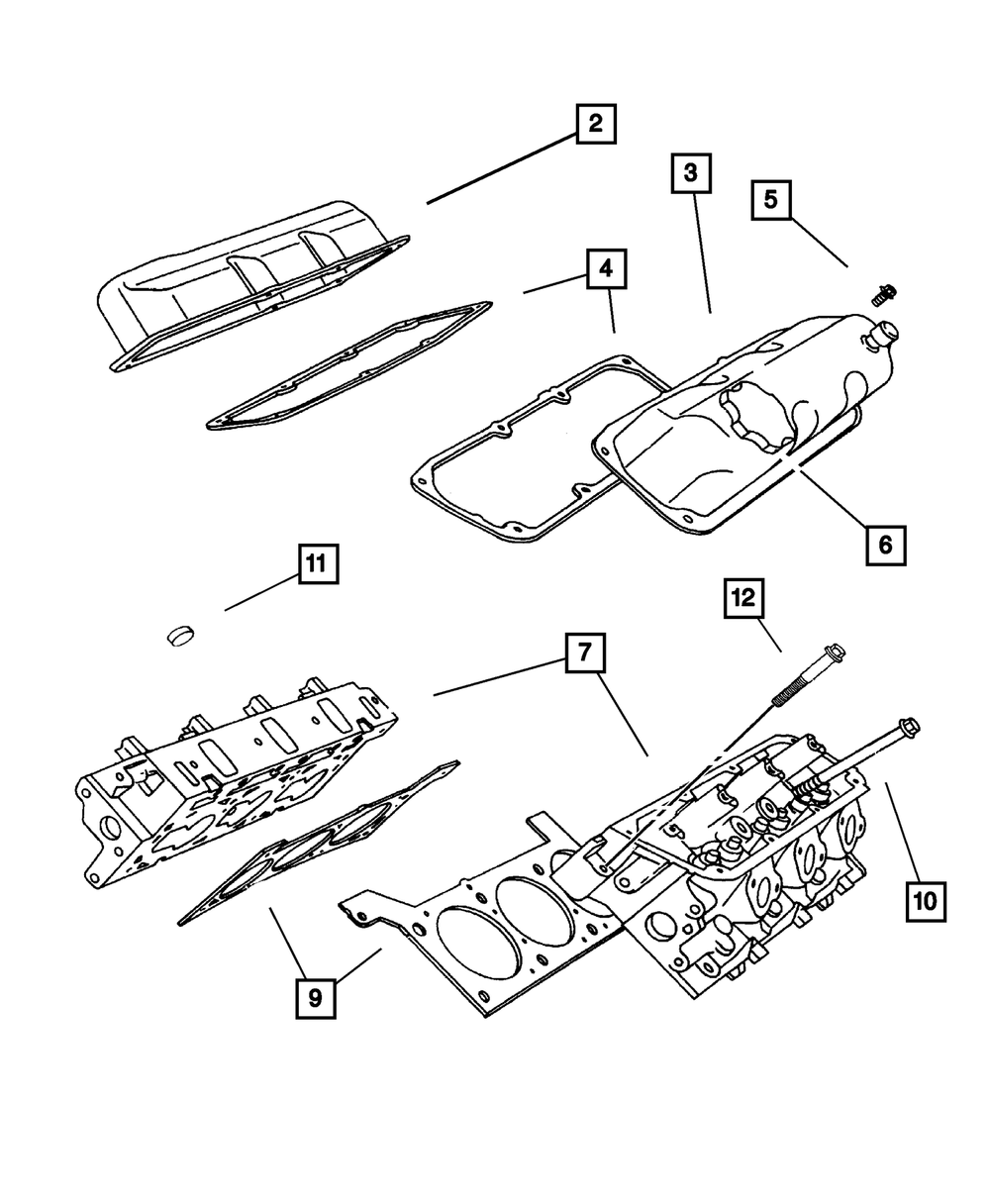 2
3
5
4
6
11
12
7
10
9