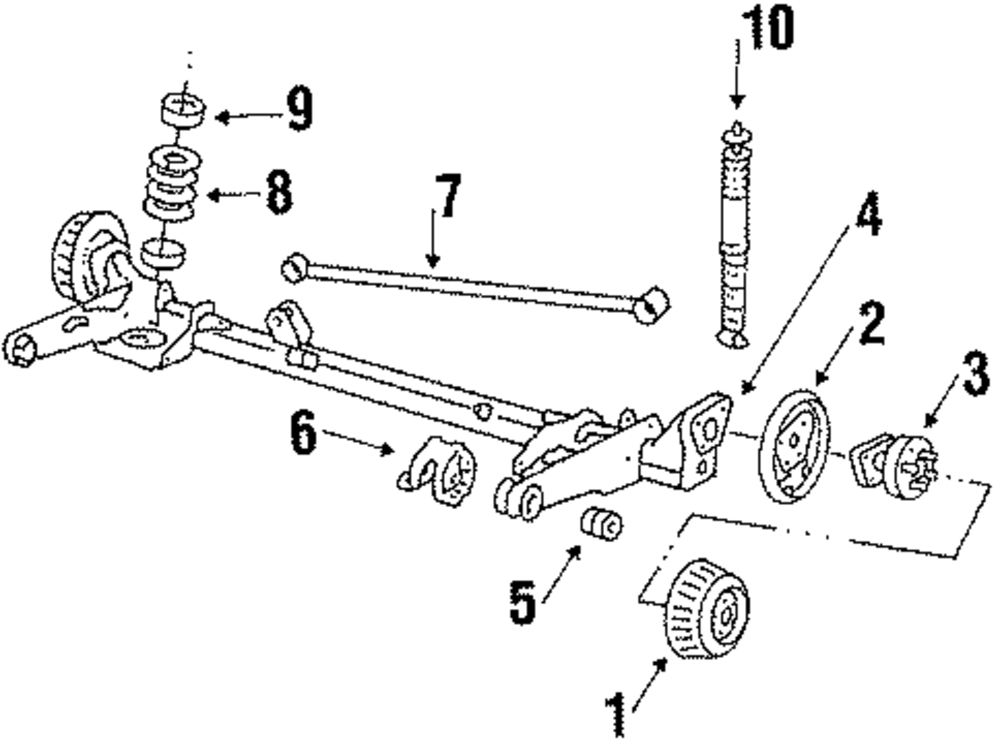 10
9
8
7
4
2
3
6
5
1