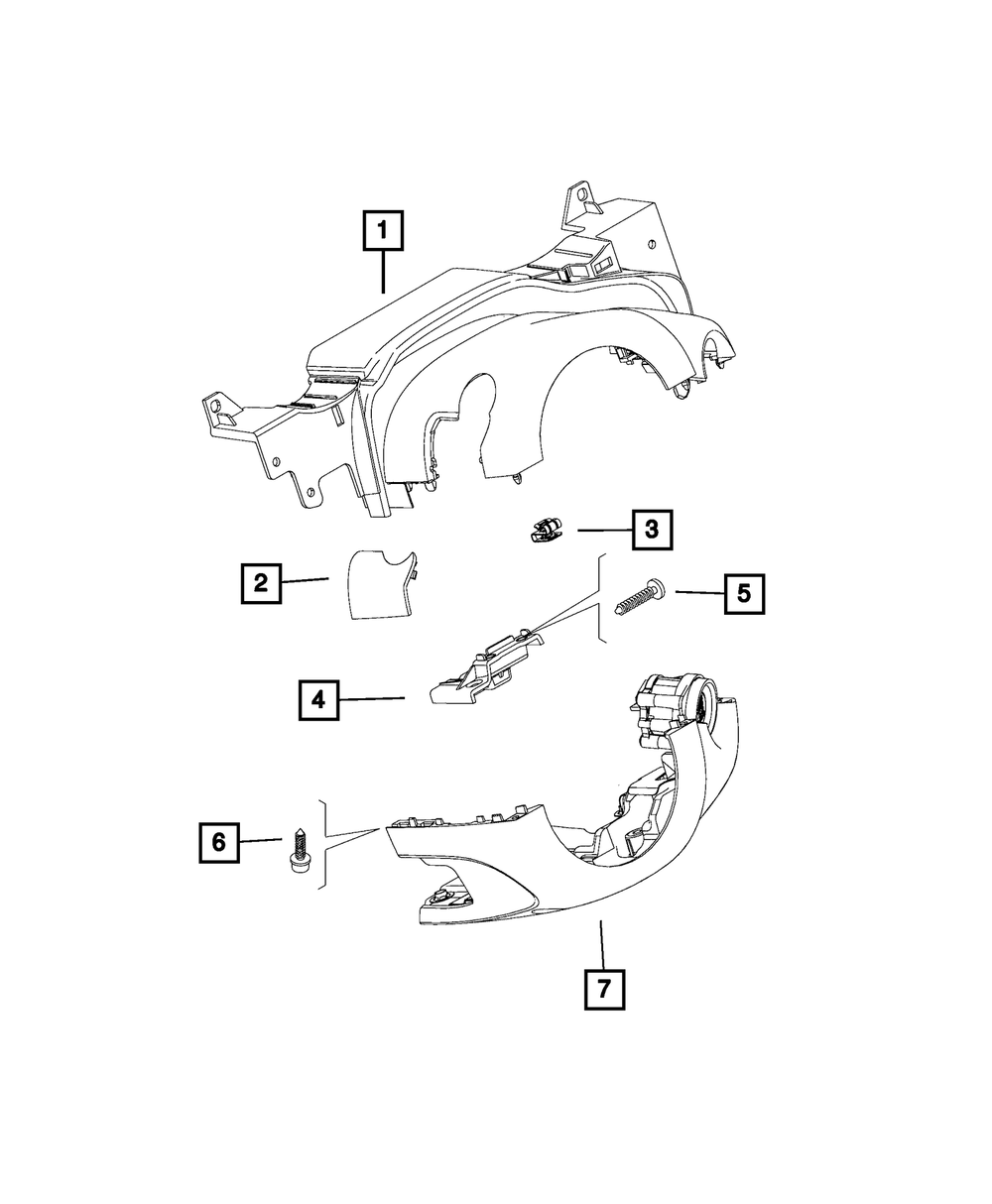 1
3
2
5
4
6
7