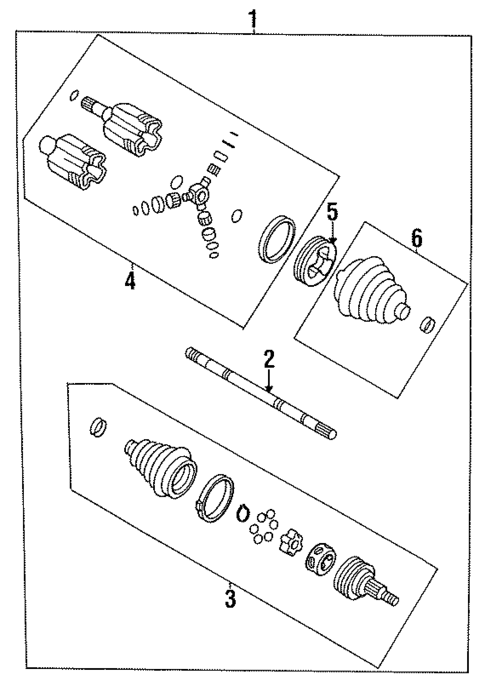 1
5
6
4
2
3