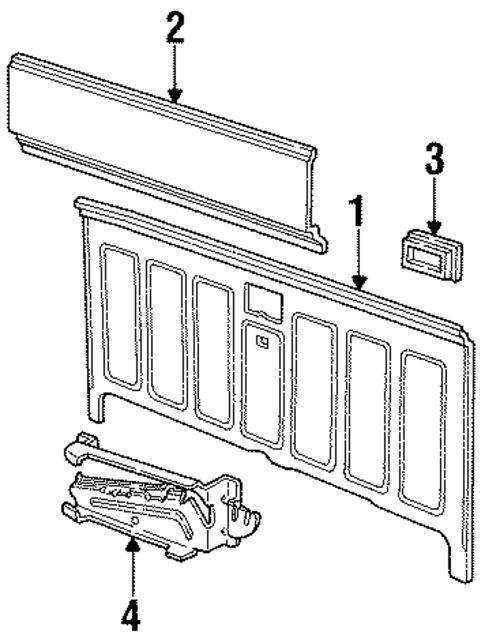 2

3

1

4