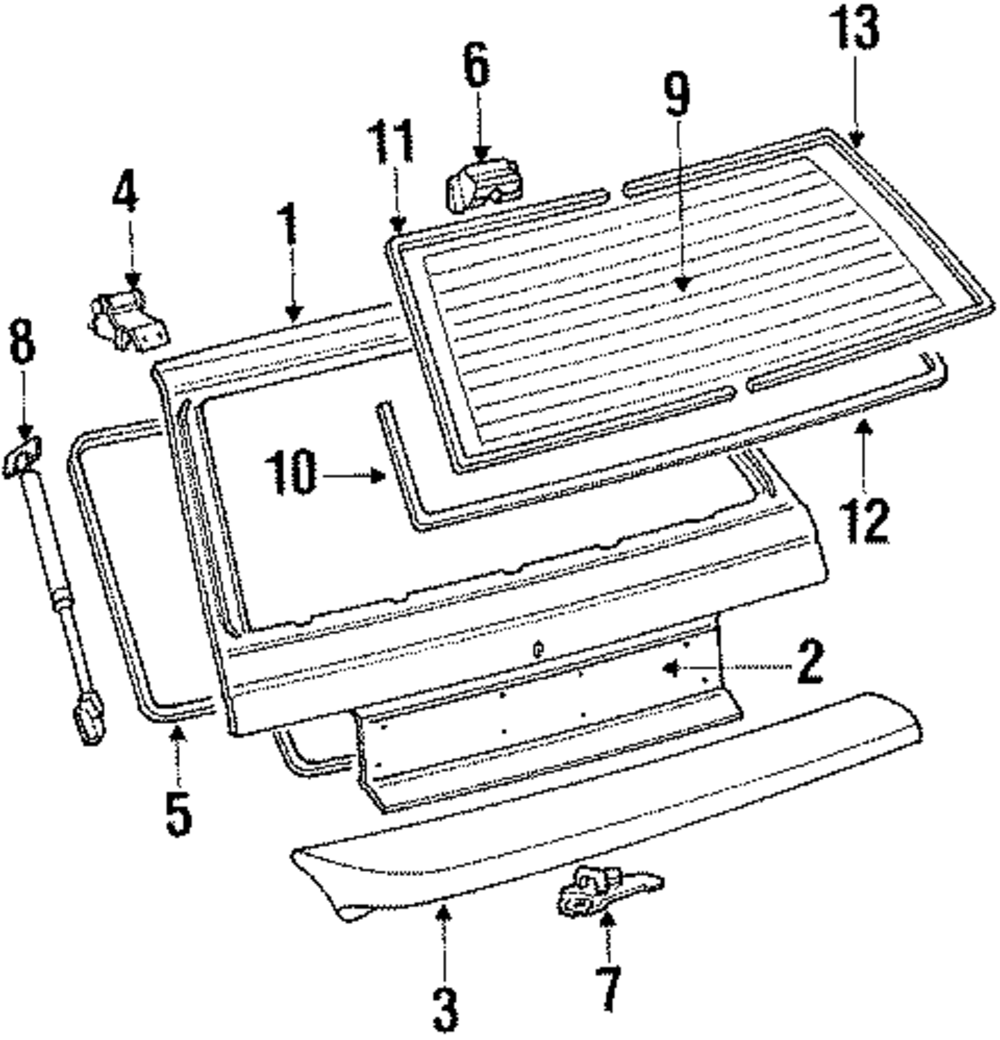 13
6
9
11
4
1
8
10
12
2
5
3
7