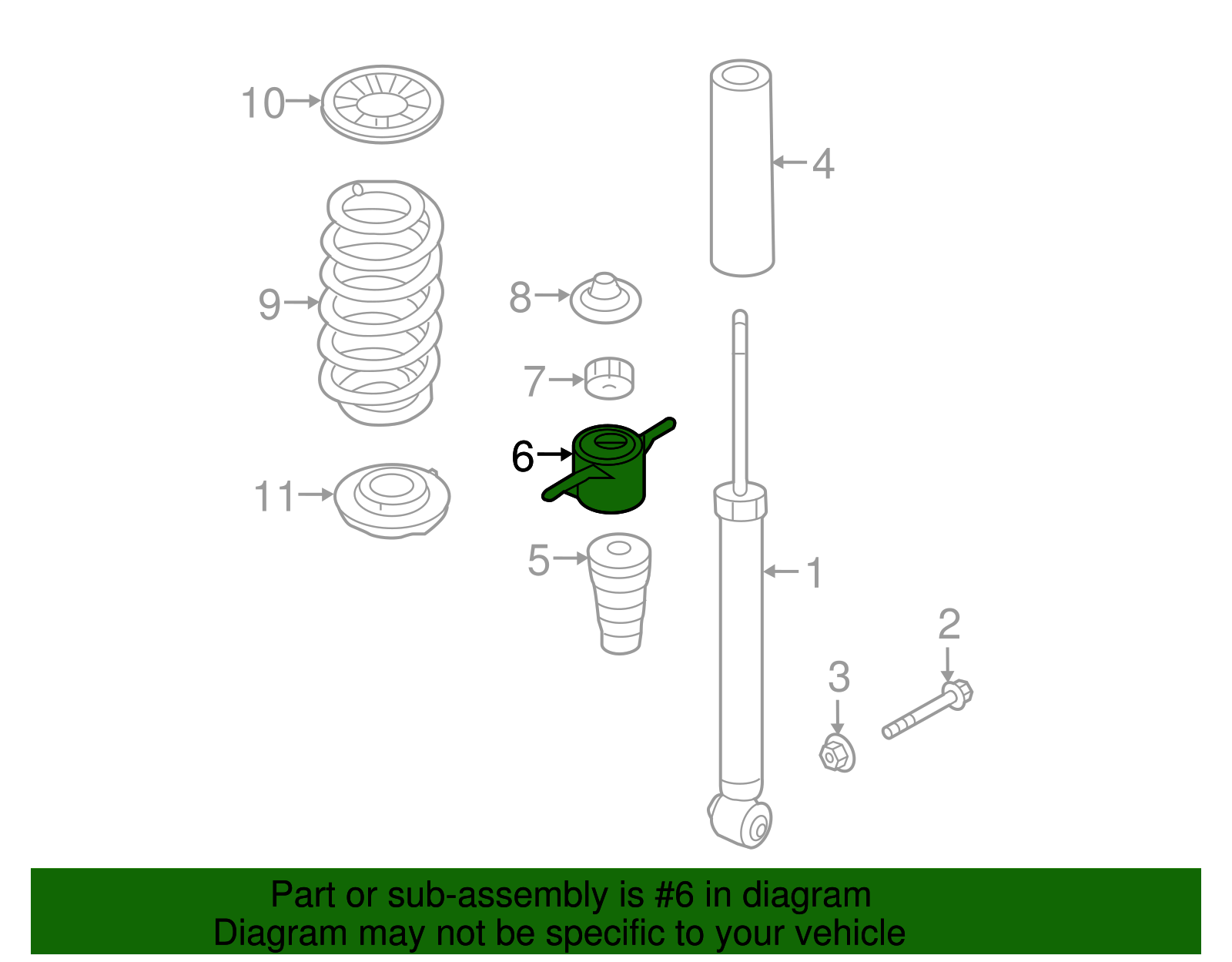 10
4
9
8
7
6
11
5
1
2
3

Part or sub-assembly is #6 in diagram
Diagram may not be specific to your vehicle