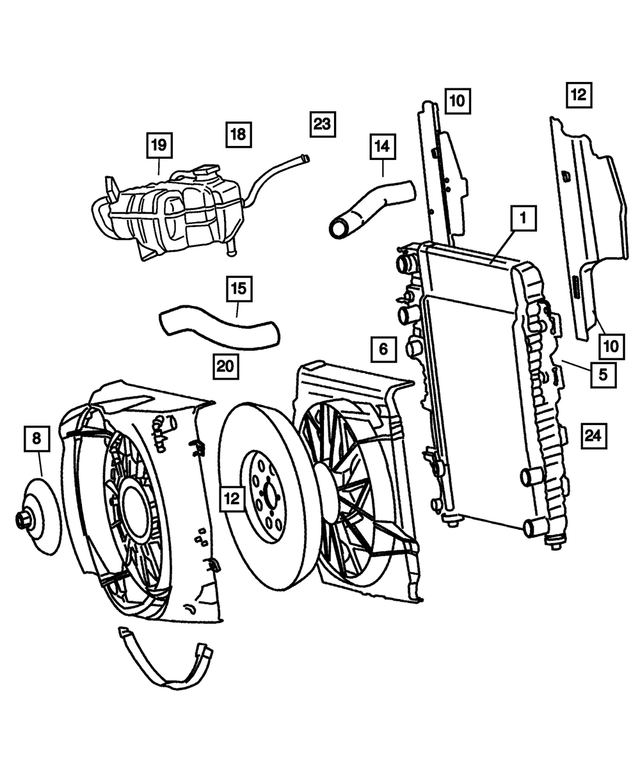 10
12
19
18
23
14
1
15
10
6
5
20
24
8
12