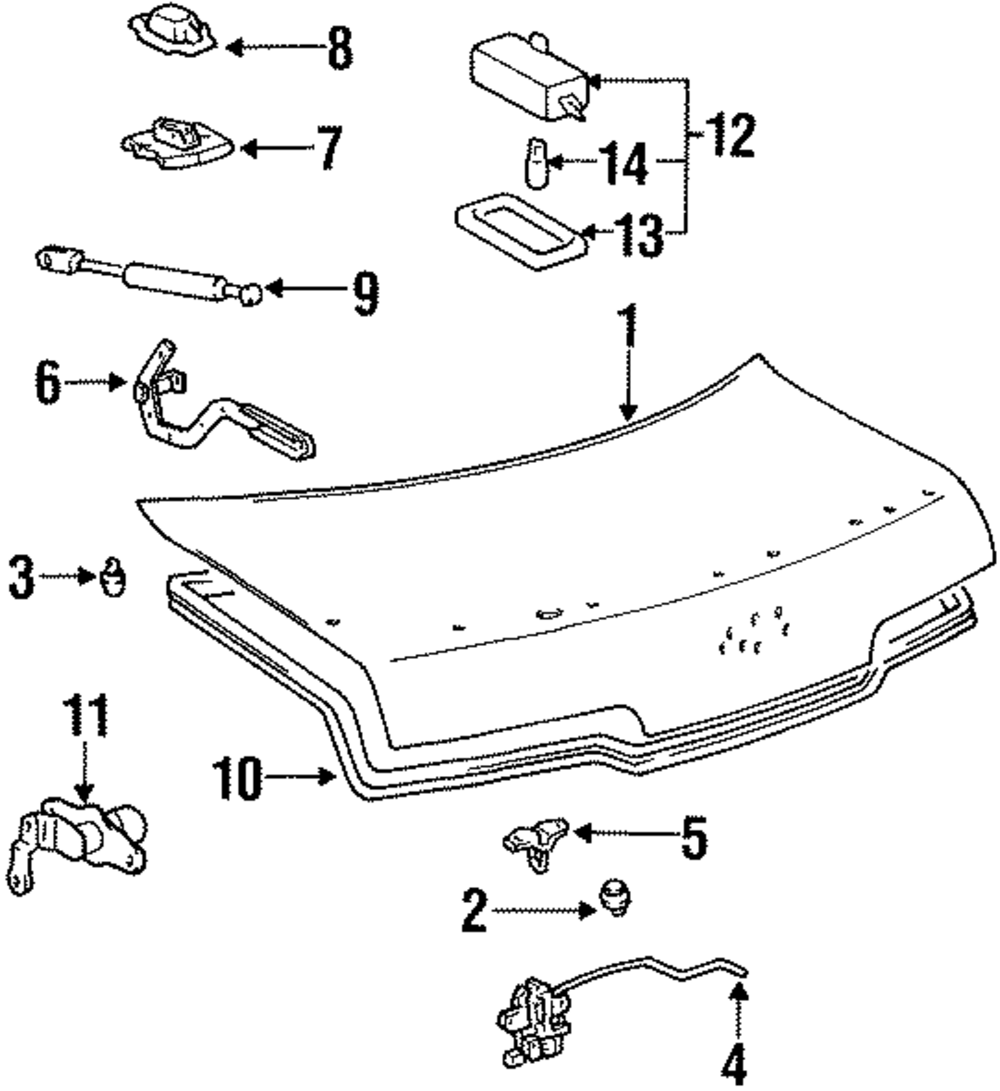 8
7
12
14
13
9
1
6
3
11
10
5
2
4