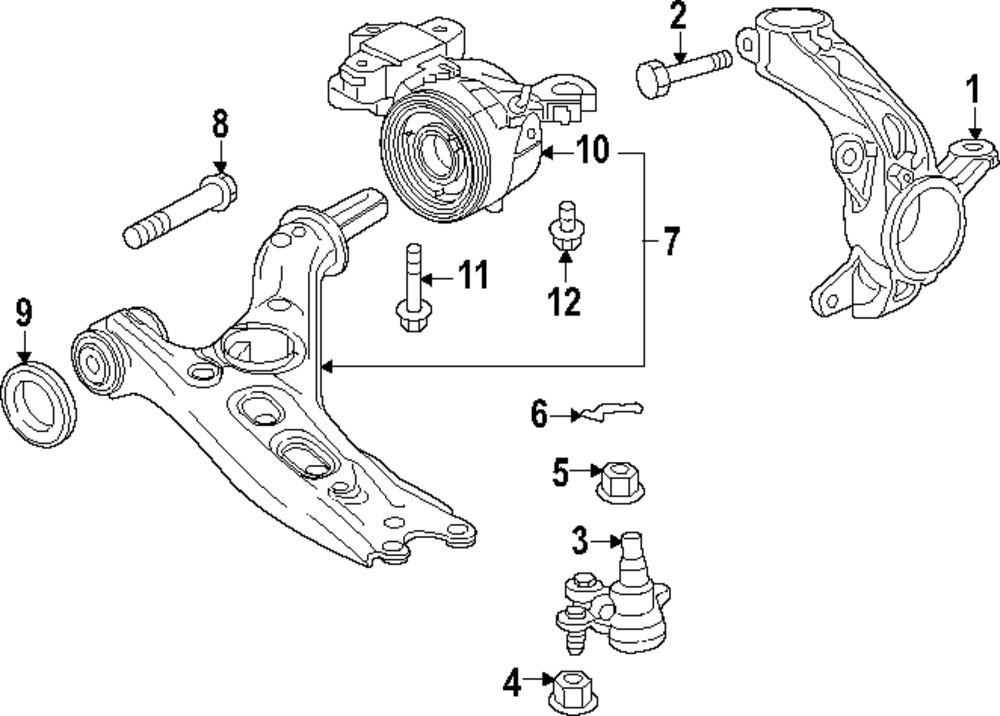 2
1
8
10
7
11
12
9
6
5
3
4